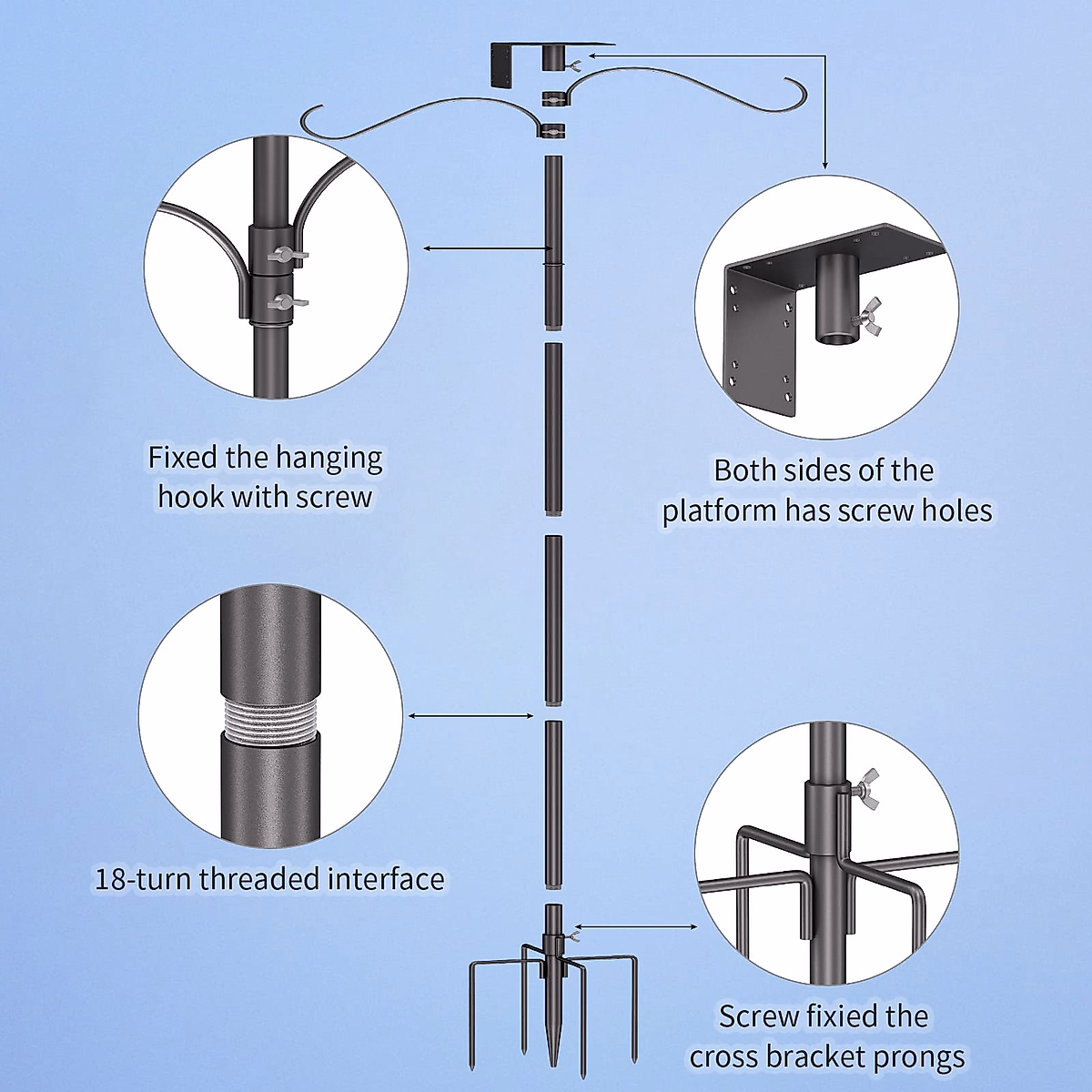 Fixed the hanging hook with screw

Both sides of the platform has screw holes

18-turn threaded interface

Screw fixied the cross bracket prongs