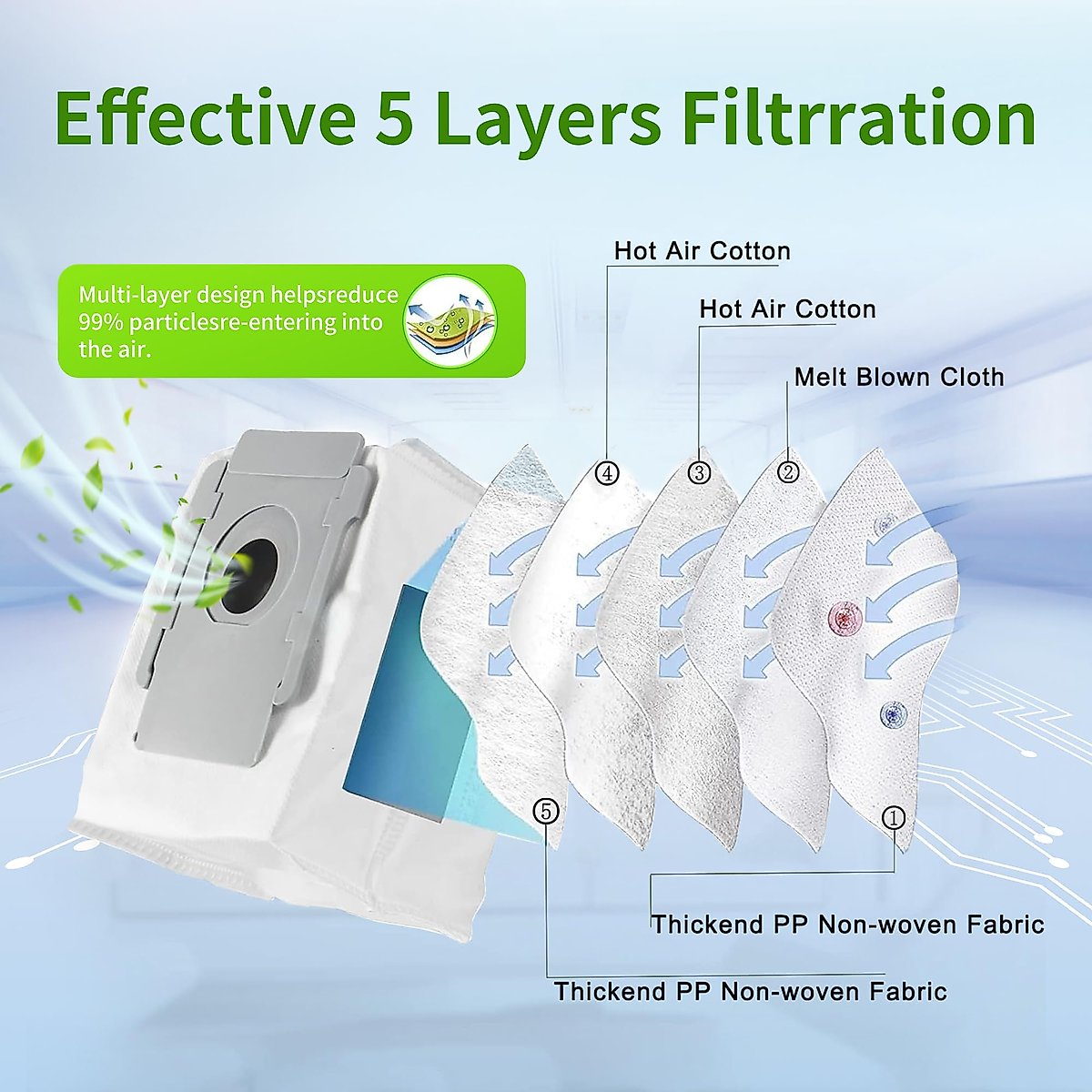 Effective 5 Layers Filtrration

Multi-layer design helpsreduce 99% particlesre-entering into the air.

Hot Air Cotton

Hot Air Cotton

Melt Blown Cloth

④

③

②

⑤

①

Thickend PP Non-woven Fabric

Thickend PP Non-woven Fabric