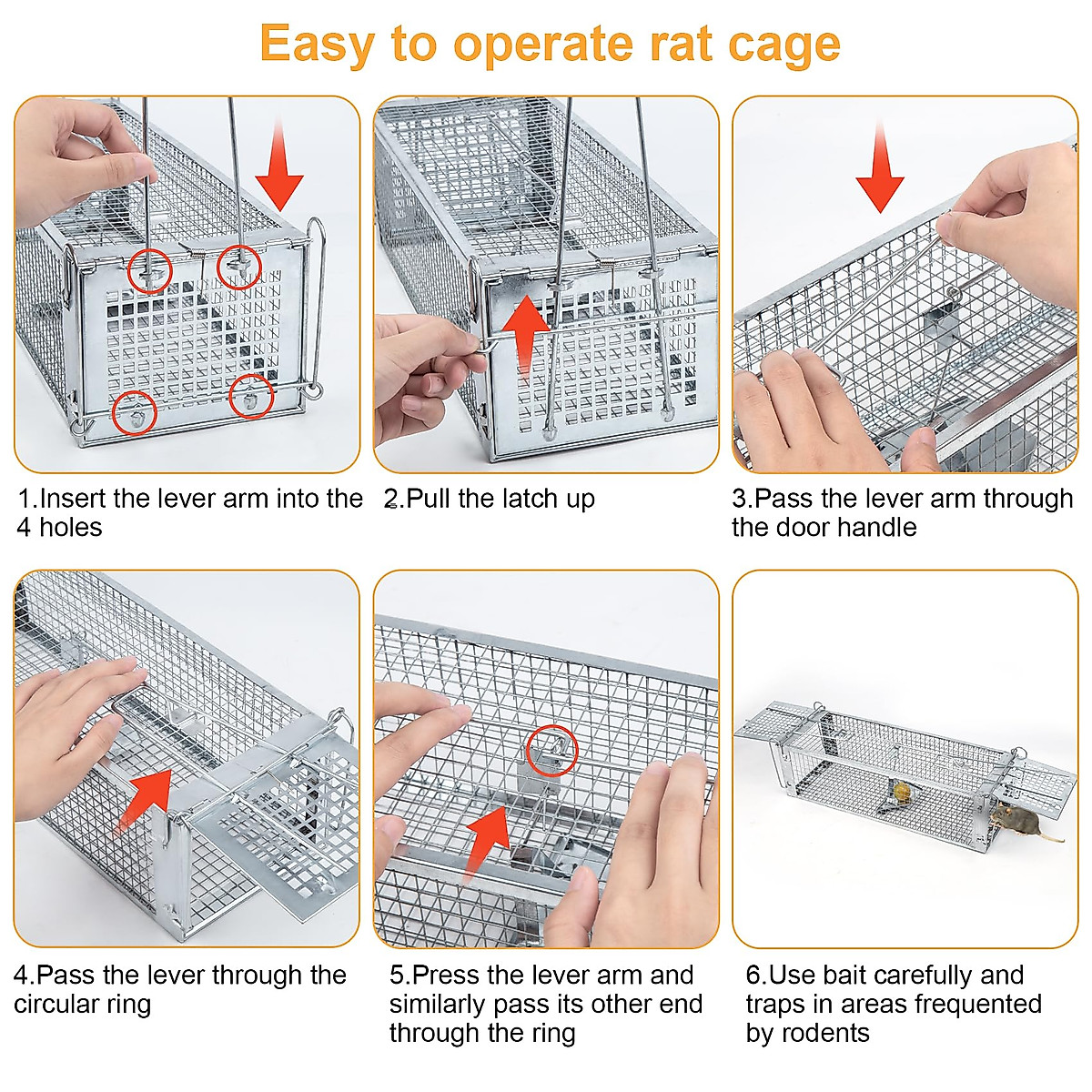 Easy to operate rat cage

1.Insert the lever arm into the 4 holes

2.Pull the latch up

3.Pass the lever arm through the door handle

4.Pass the lever through the circular ring

5.Press the lever arm and similarly pass its other end through the ring

6.Use bait carefully and traps in areas frequented by rodents