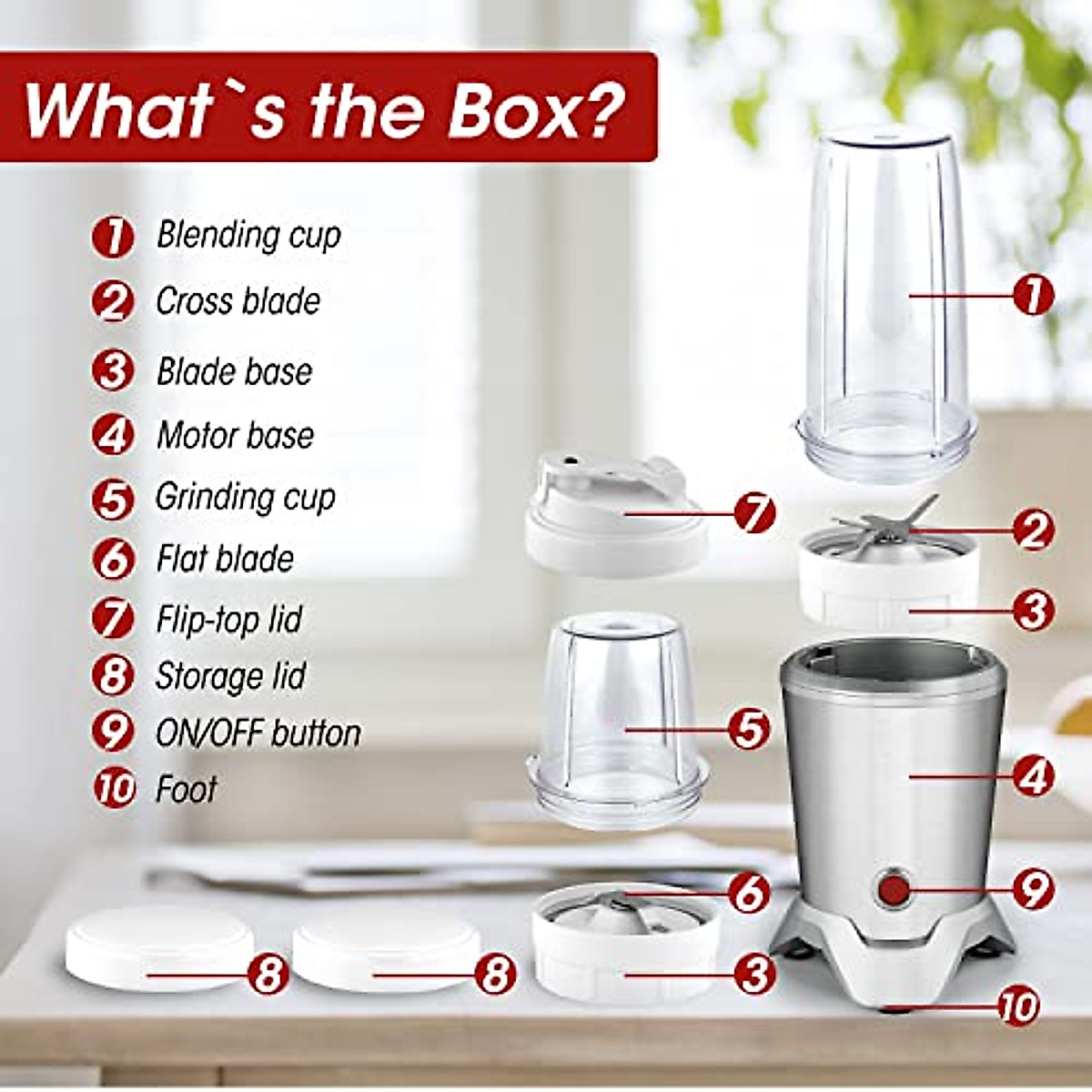 What`s the Box?

1 Blending cup
2 Cross blade
3 Blade base
4 Motor base
5 Grinding cup
6 Flat blade
7 Flip-top lid
8 Storage lid
9 ON/OFF button
10 Foot

1
7
2
3
5
4
6
9
8
8
3
10