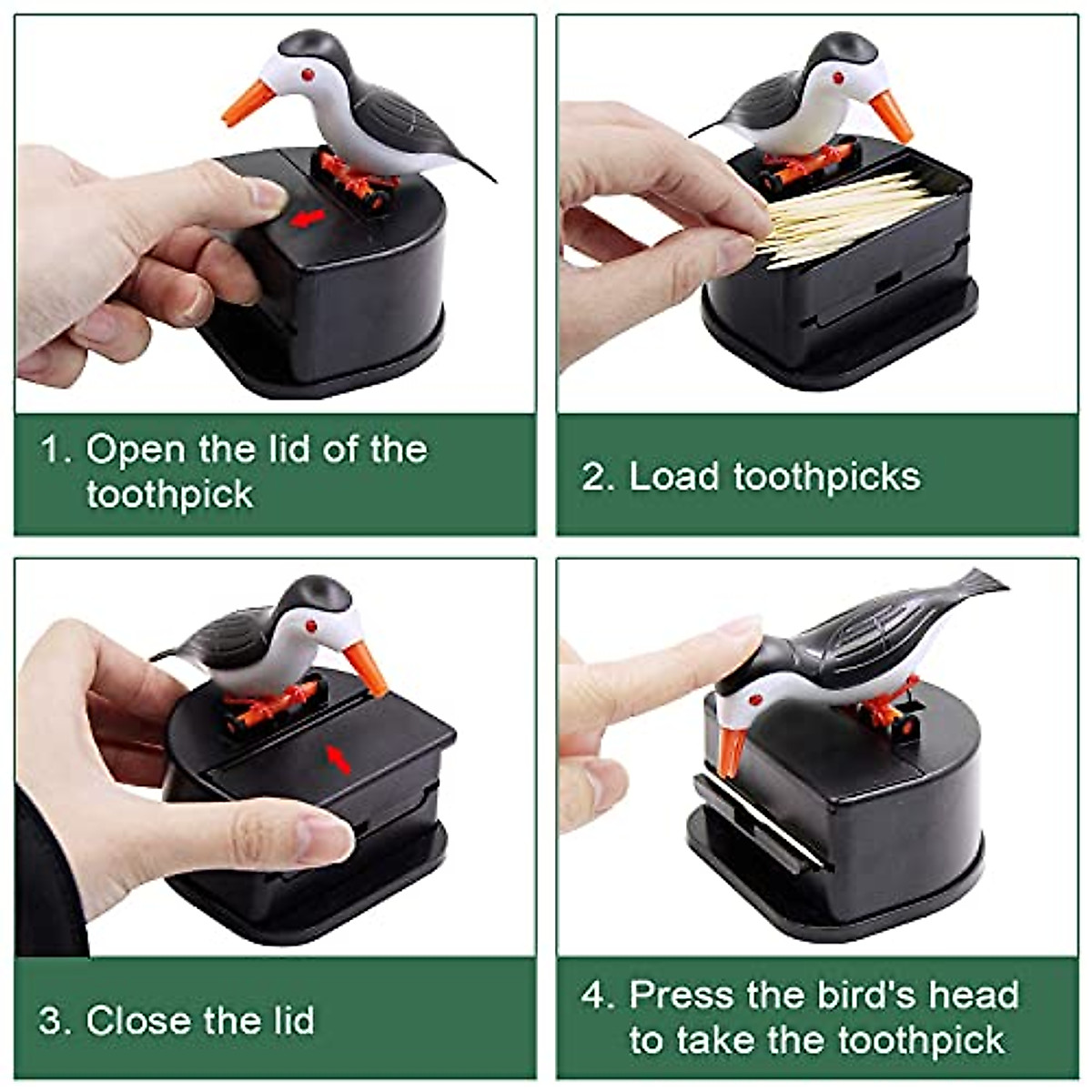 1. Open the lid of the toothpick

2. Load toothpicks

3. Close the lid

4. Press the bird's head to take the toothpick