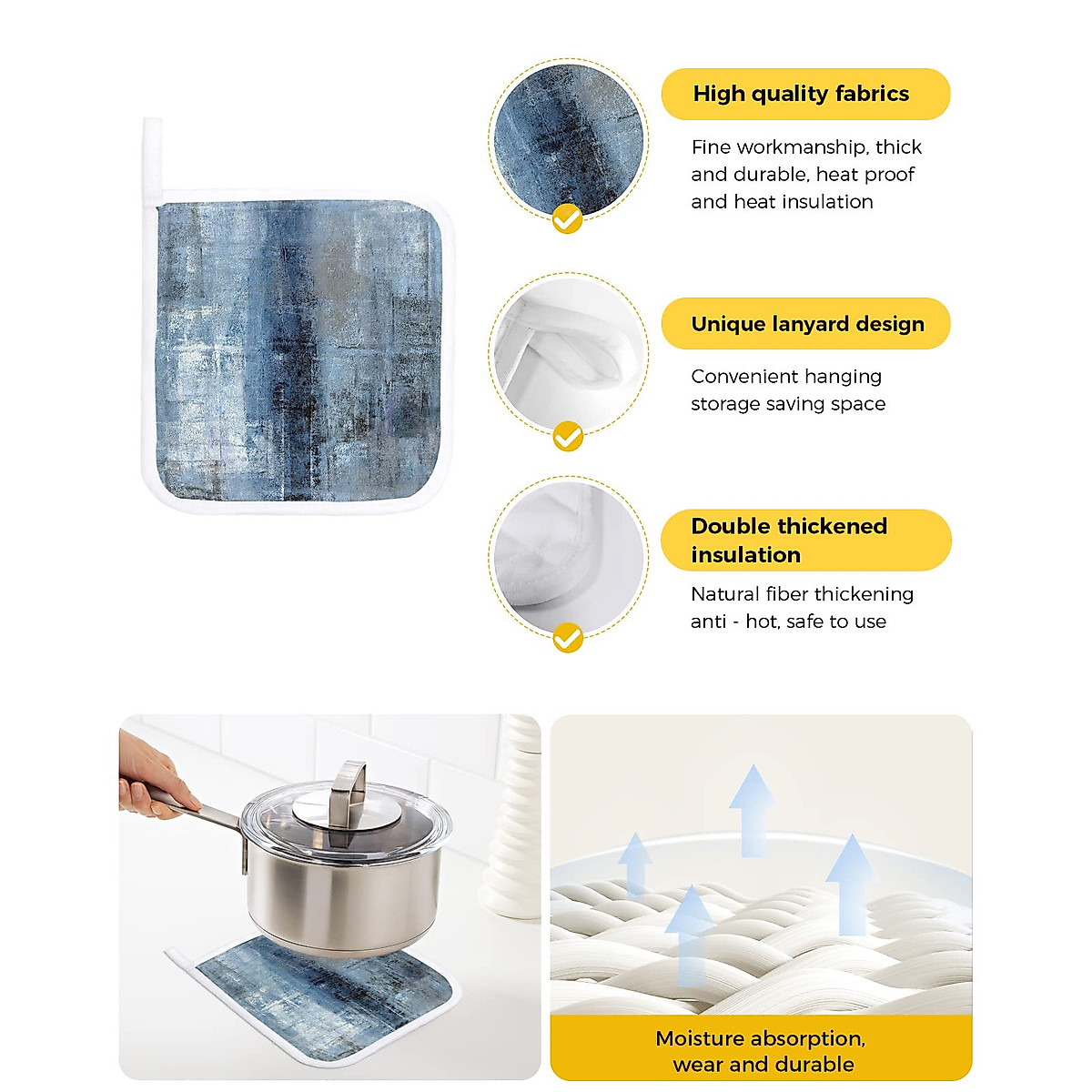 High quality fabrics

Fine workmanship, thick and durable, heat proof and heat insulation

Unique lanyard design

Convenient hanging storage saving space

Double thickened insulation

Natural fiber thickening anti - hot, safe to use

Moisture absorption, wear and durable