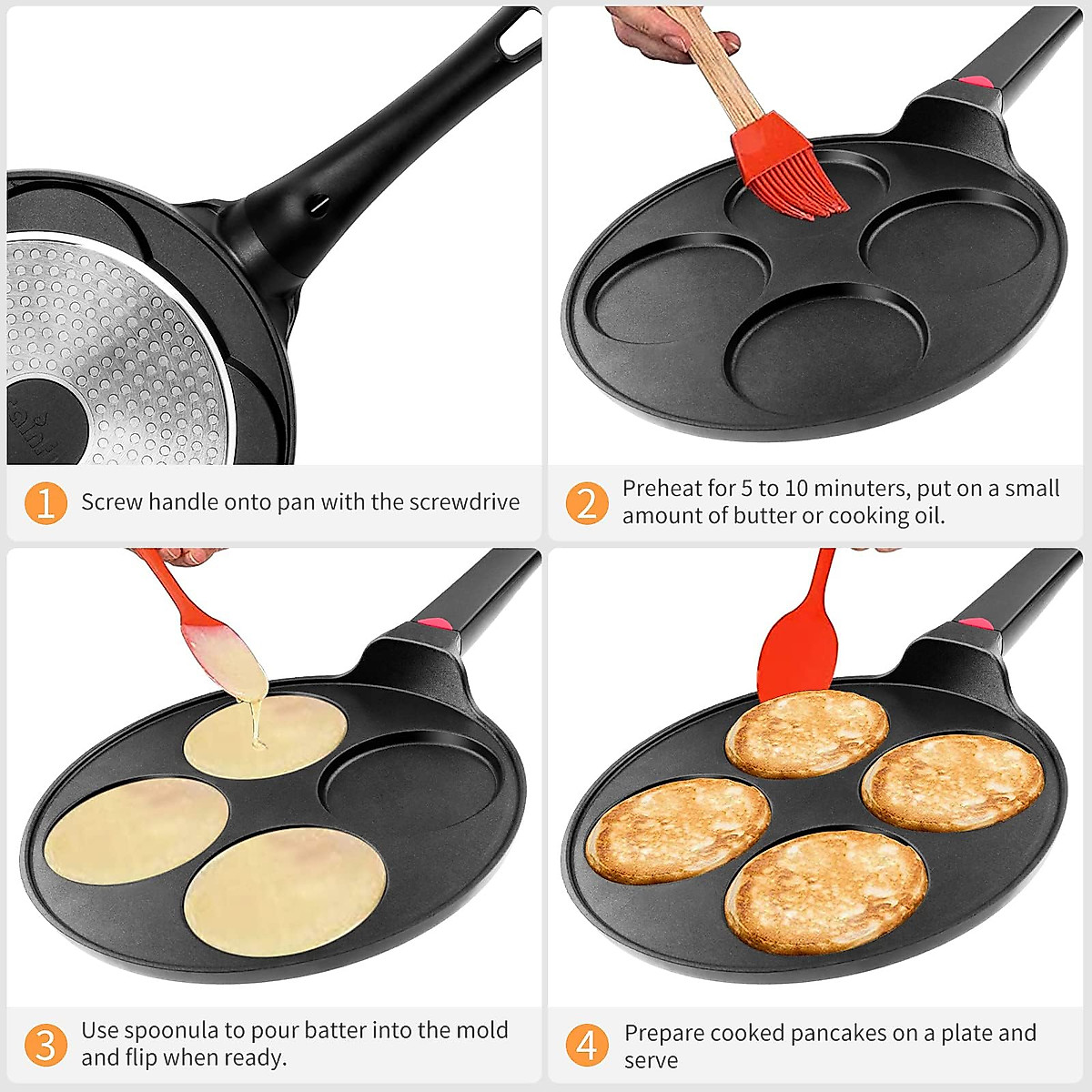 1 Screw handle onto pan with the screwdrive

2 Preheat for 5 to 10 minuters, put on a small amount of butter or cooking oil.

3 Use spoonula to pour batter into the mold and flip when ready.

4 Prepare cooked pancakes on a plate and serve