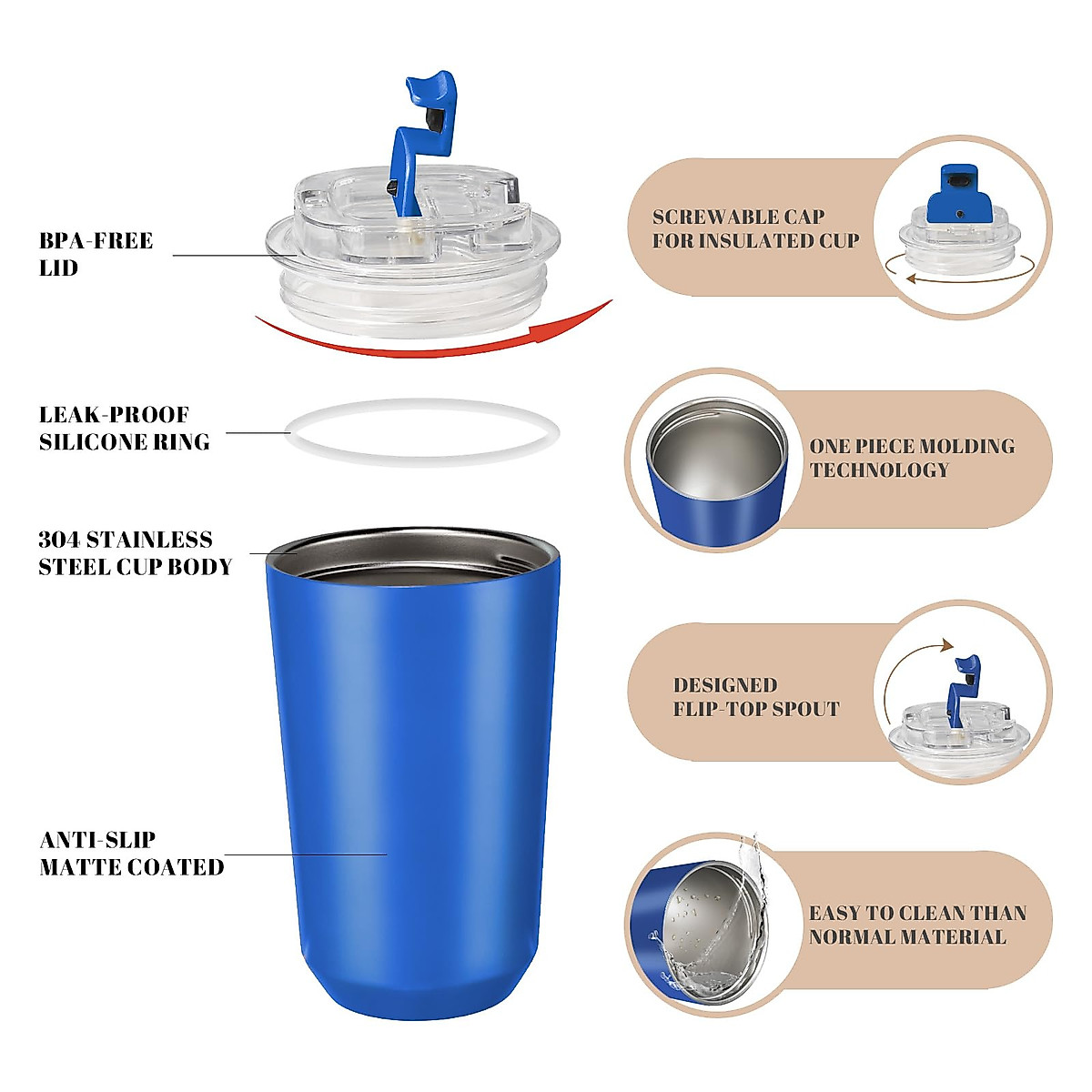 BPA-FREE LID

LEAK-PROOF SILICONE RING

304 STAINLESS STEEL CUP BODY

ANTI-SLIP MATTE COATED

SCREWABLE CAP FOR INSULATED CUP

ONE PIECE MOLDING TECHNOLOGY

DESIGNED FLIP-TOP SPOUT

EASY TO CLEAN THAN NORMAL MATERIAL