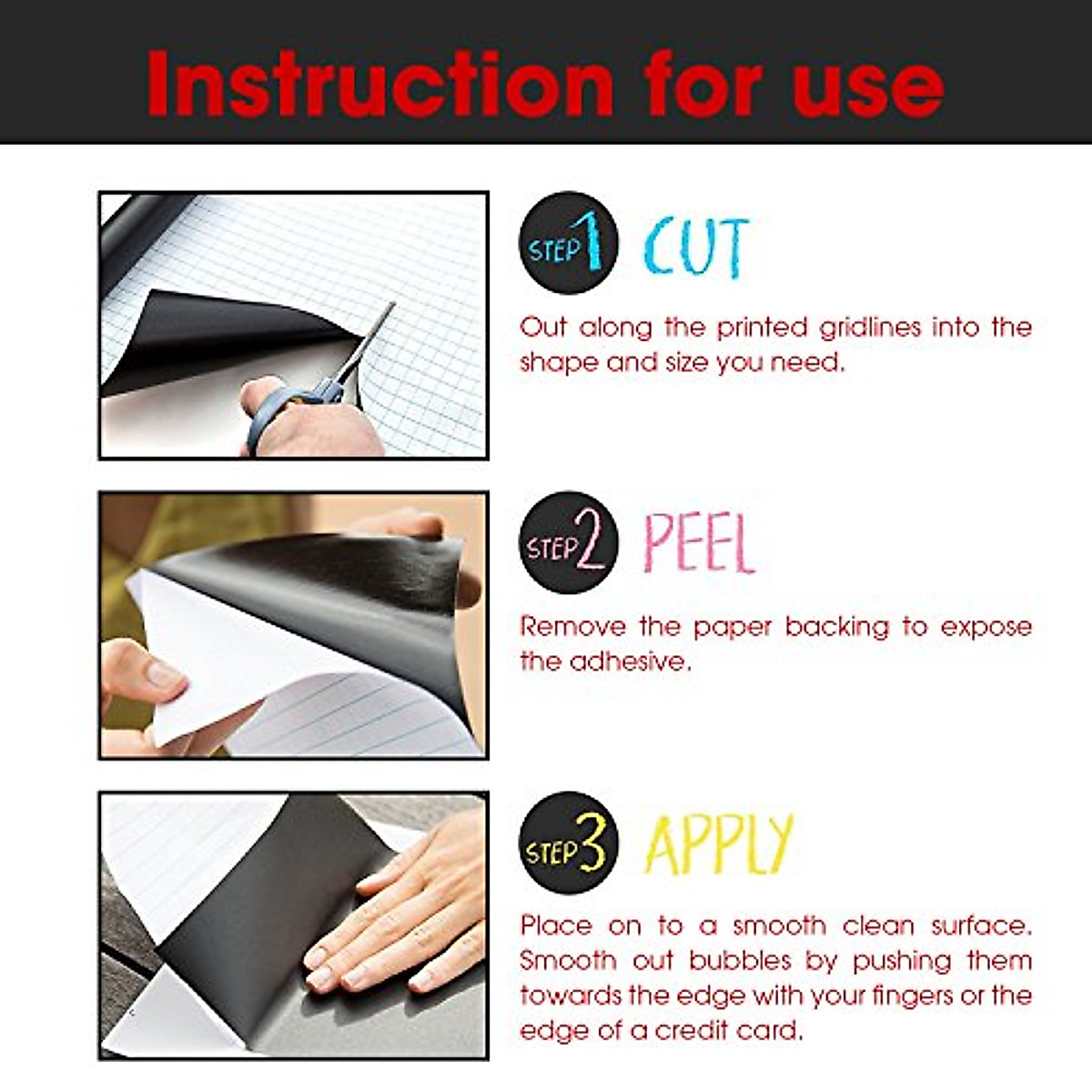 Instruction for use

STEP 1 CUT

Out along the printed gridlines into the shape and size you need.

STEP 2 PEEL

Remove the paper backing to expose the adhesive.

STEP 3 APPLY

Place on to a smooth clean surface. Smooth out bubbles by pushing them towards the edge with your fingers or the edge of a credit card.