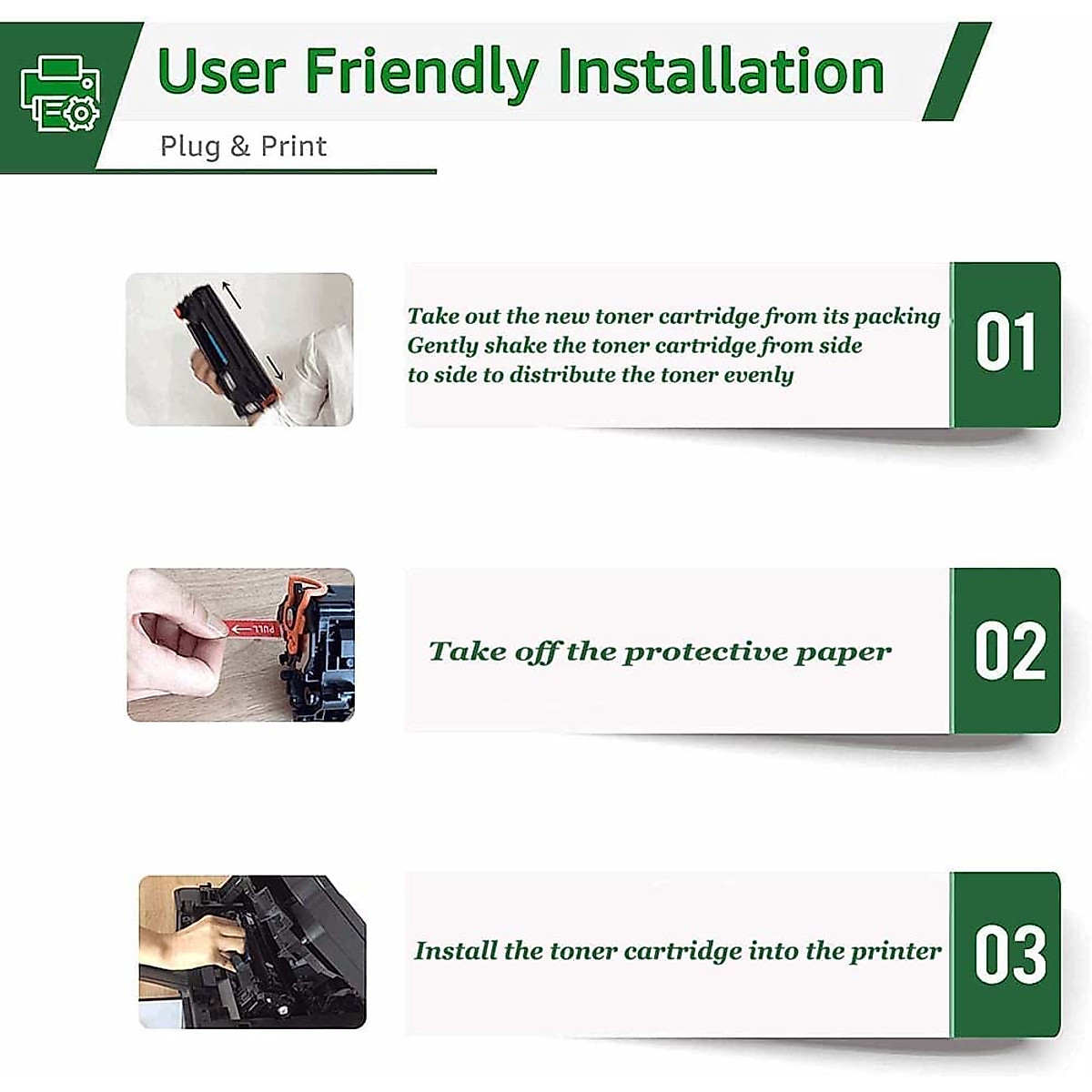 User Friendly Installation

Plug & Print

Take out the new toner cartridge from its packing
Gently shake the toner cartridge from side
to side to distribute the toner evenly

01

PULL

Take off the protective paper

02

Install the toner cartridge into the printer

03