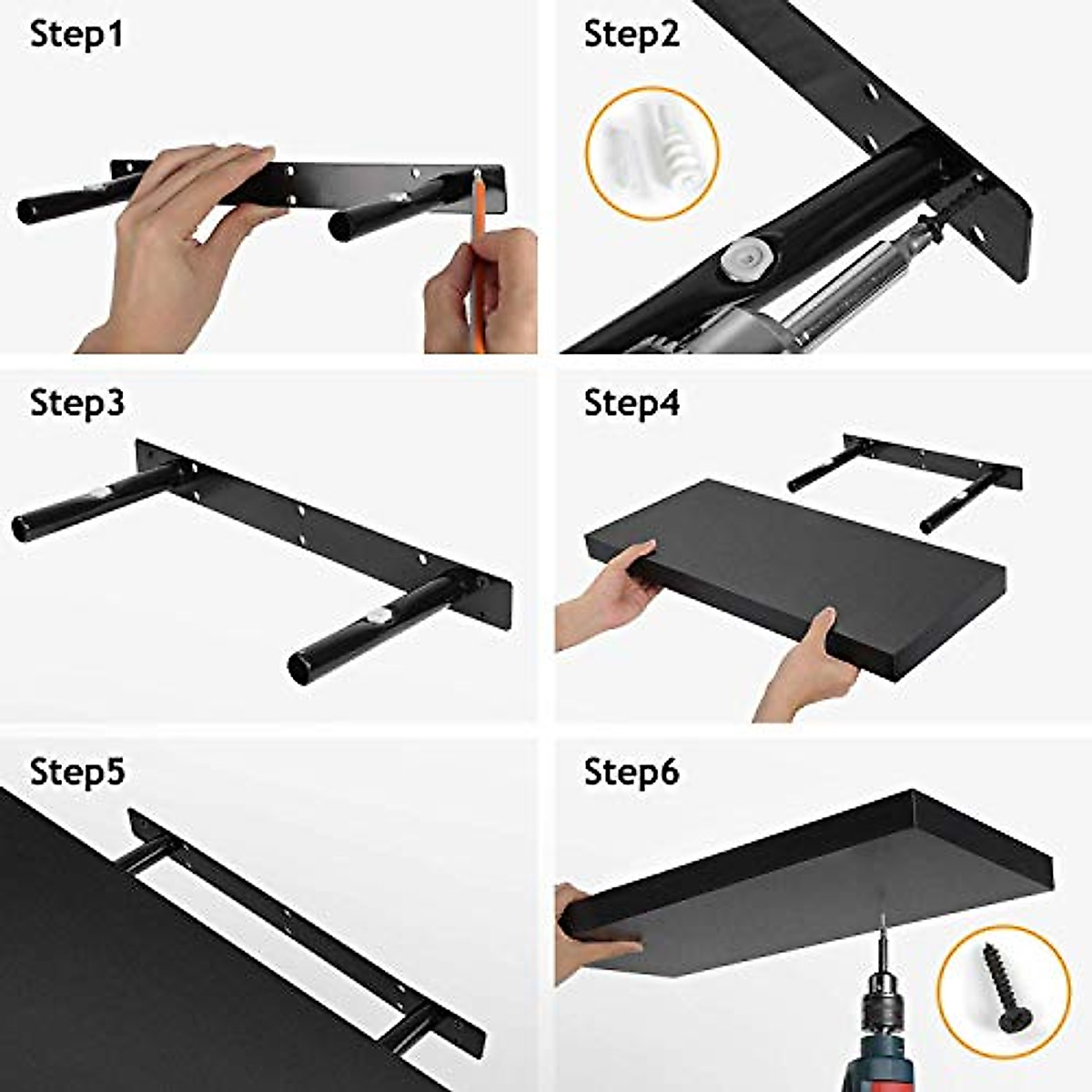 Step1

Step2

Step3

Step4

Step5

Step6