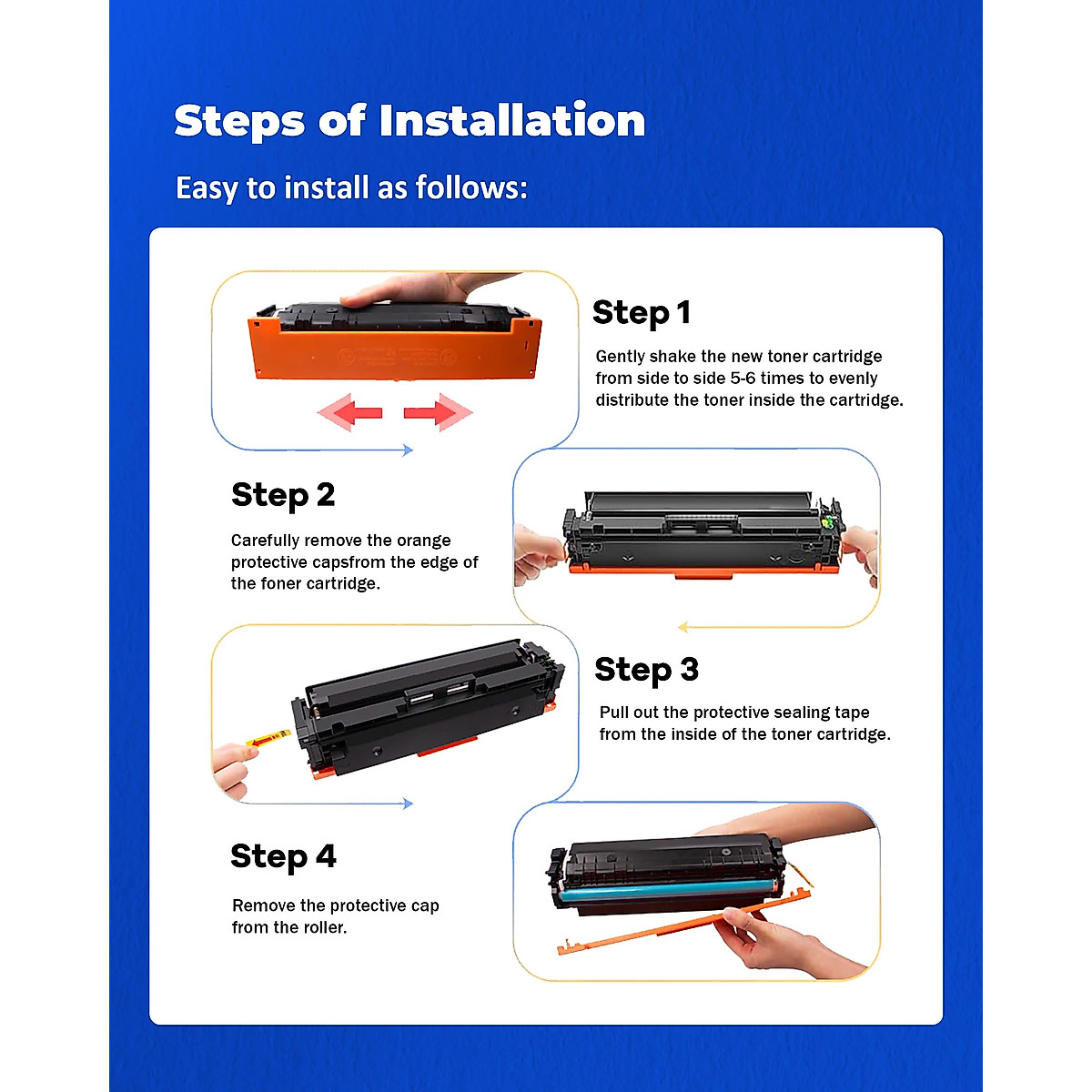 Steps of Installation

Easy to install as follows:

Step 1

Gently shake the new toner cartridge from side to side 5-6 times to evenly distribute the toner inside the cartridge.

Step 2

Carefully remove the orange protective capsfrom the edge of the foner cartridge.

Step 3

Pull out the protective sealing tape from the inside of the toner cartridge.

Step 4

Remove the protective cap from the roller.