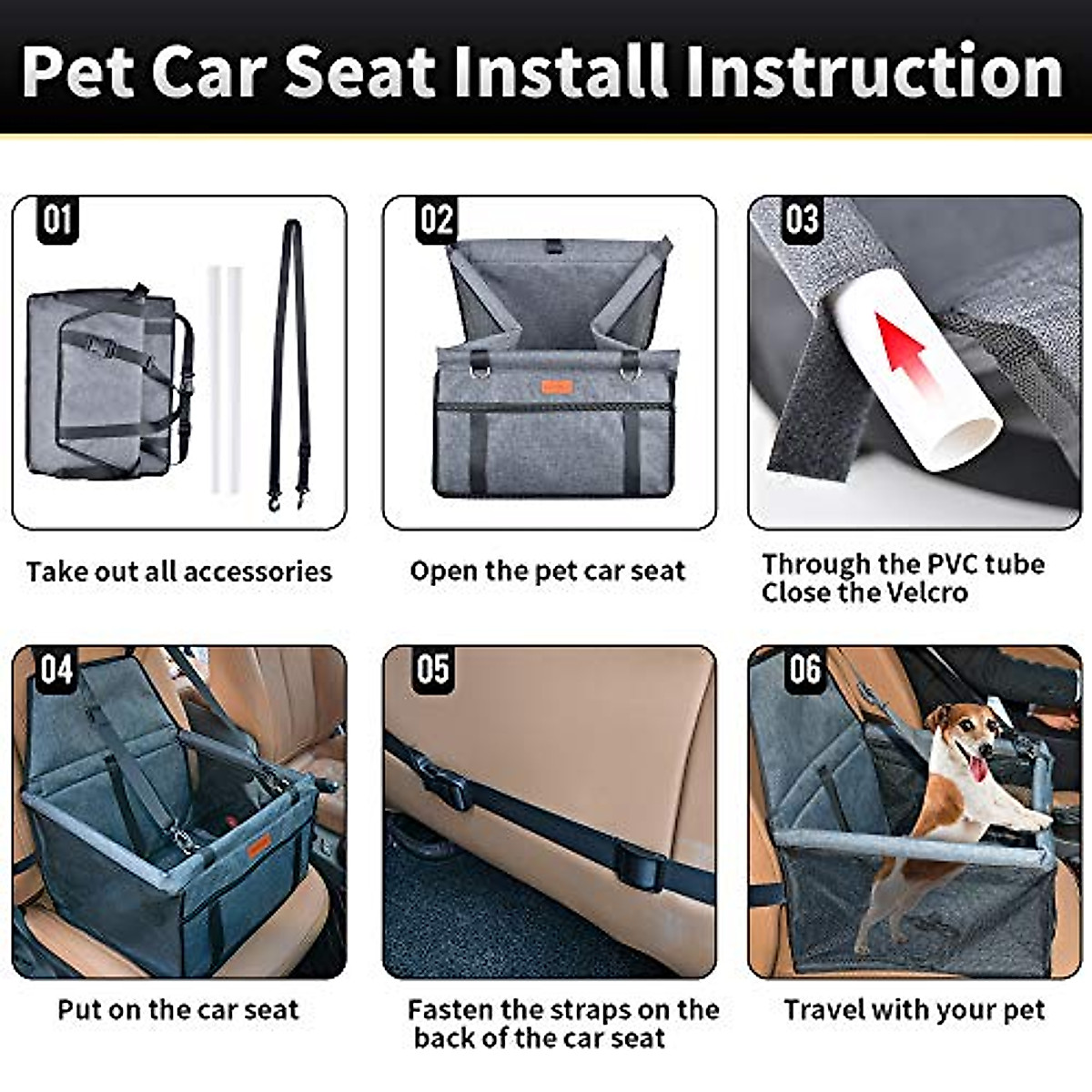 Pet Car Seat Install Instruction

01

Take out all accessories

02

Open the pet car seat

03

Through the PVC tube
Close the Velcro

04

Put on the car seat

05

Fasten the straps on the back of the car seat

06

Travel with your pet