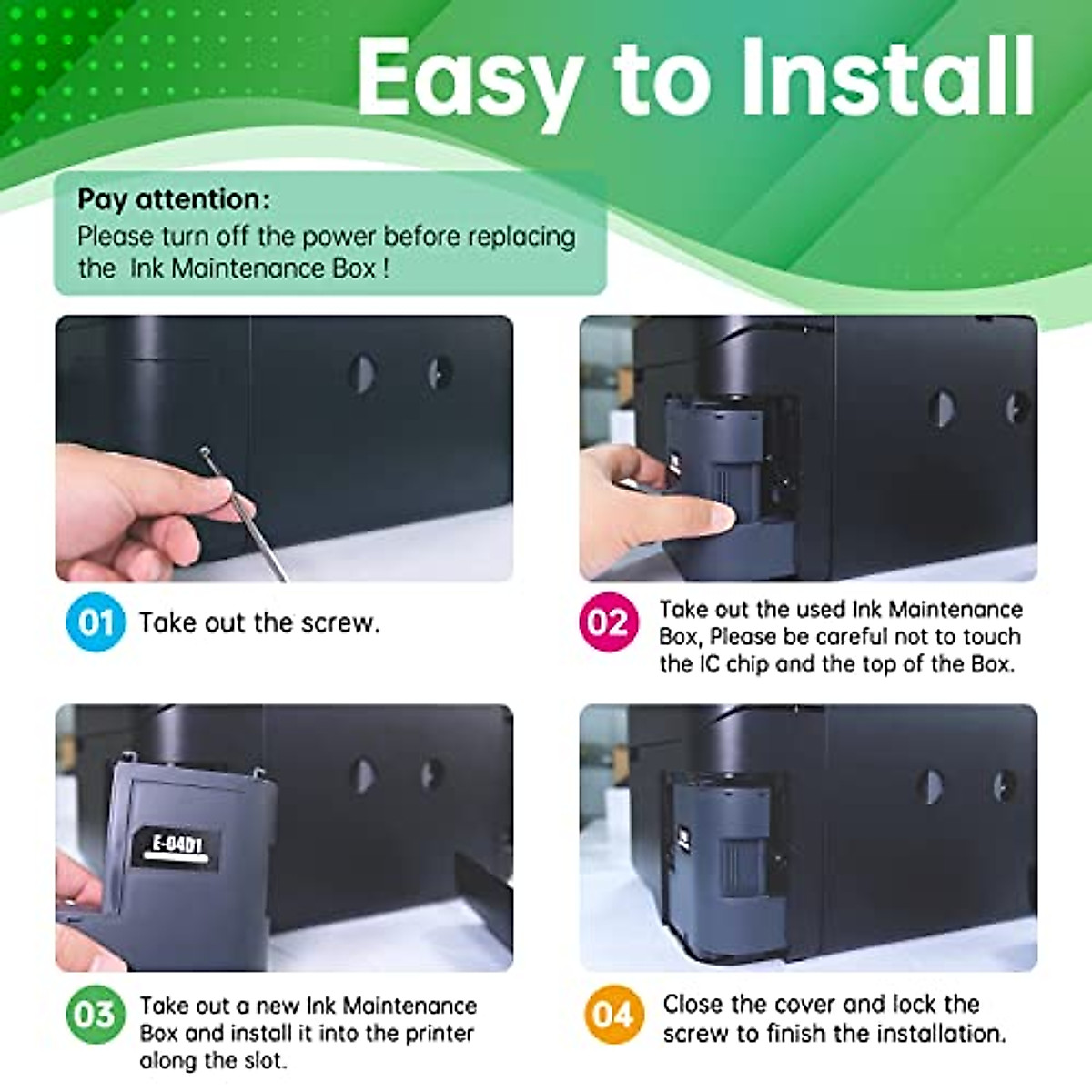 Easy to Install

Pay attention:
Please turn off the power before replacing the Ink Maintenance Box !

01 Take out the screw.

02 Take out the used Ink Maintenance Box, Please be careful not to touch the IC chip and the top of the Box.

E-04D1

03 Take out a new Ink Maintenance Box and install it into the printer along the slot.

04 Close the cover and lock the screw to finish the installation.