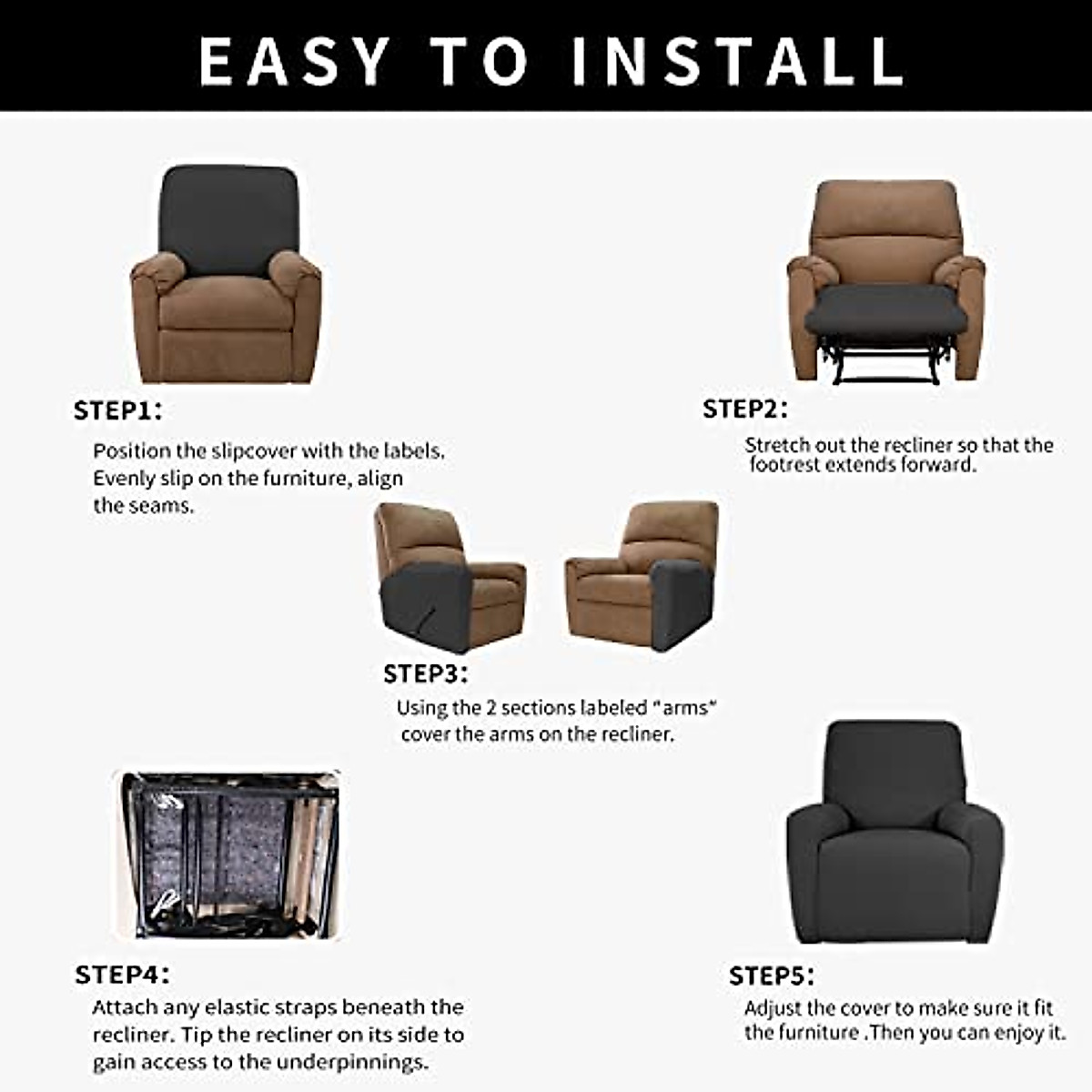 EASY TO INSTALL

STEP1:

Position the slipcover with the labels. Evenly slip on the furniture, align the seams.

STEP2:

Stretch out the recliner so that the footrest extends forward.

STEP3:

Using the 2 sections labeled "arms" cover the arms on the recliner.

STEP4:

Attach any elastic straps beneath the recliner. Tip the recliner on its side to gain access to the underpinnings.

STEP5:

Adjust the cover to make sure it fit the furniture .Then you can enjoy it.