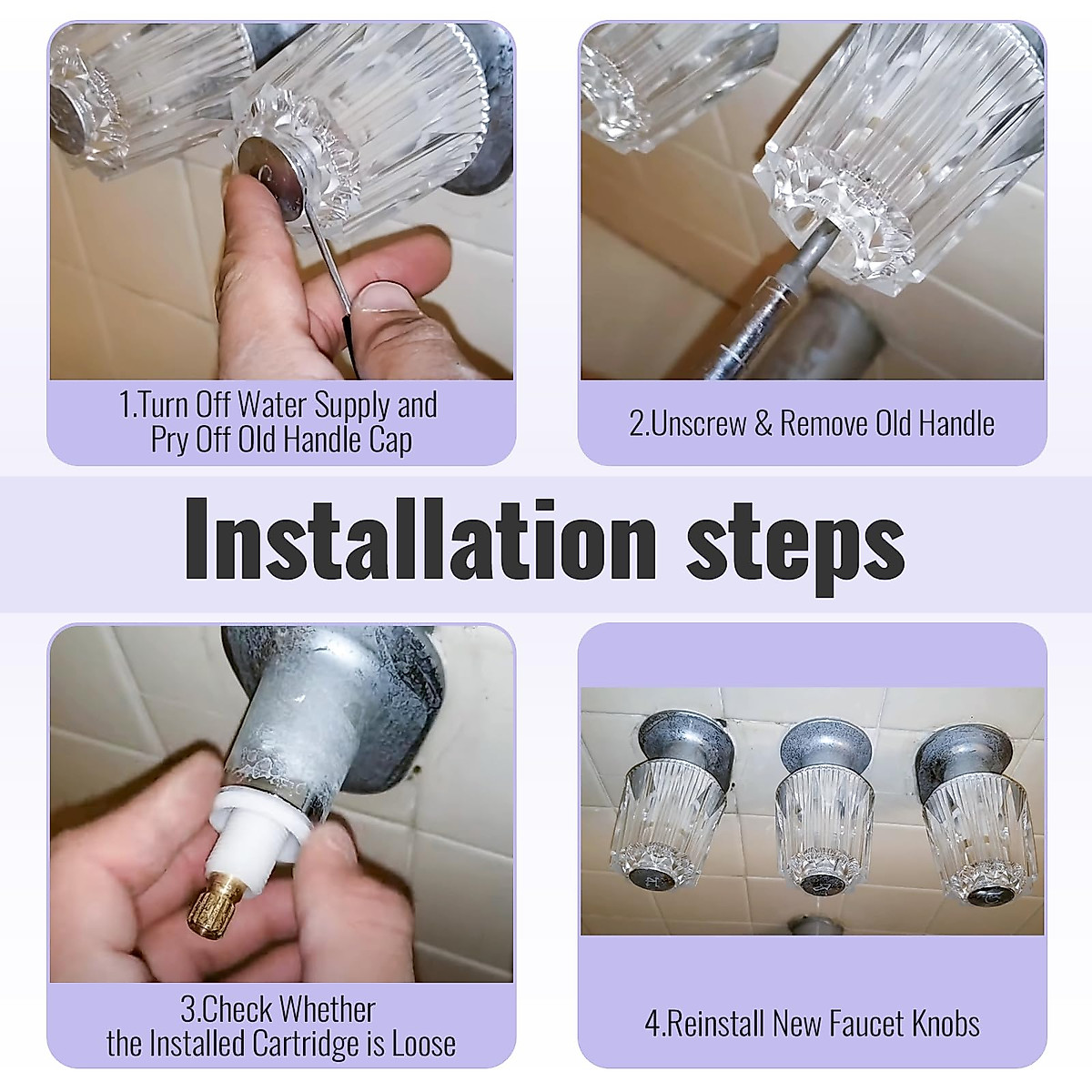 1.Turn Off Water Supply and Pry Off Old Handle Cap

2.Unscrew & Remove Old Handle

Installation steps

3.Check Whether the Installed Cartridge is Loose

4.Reinstall New Faucet Knobs