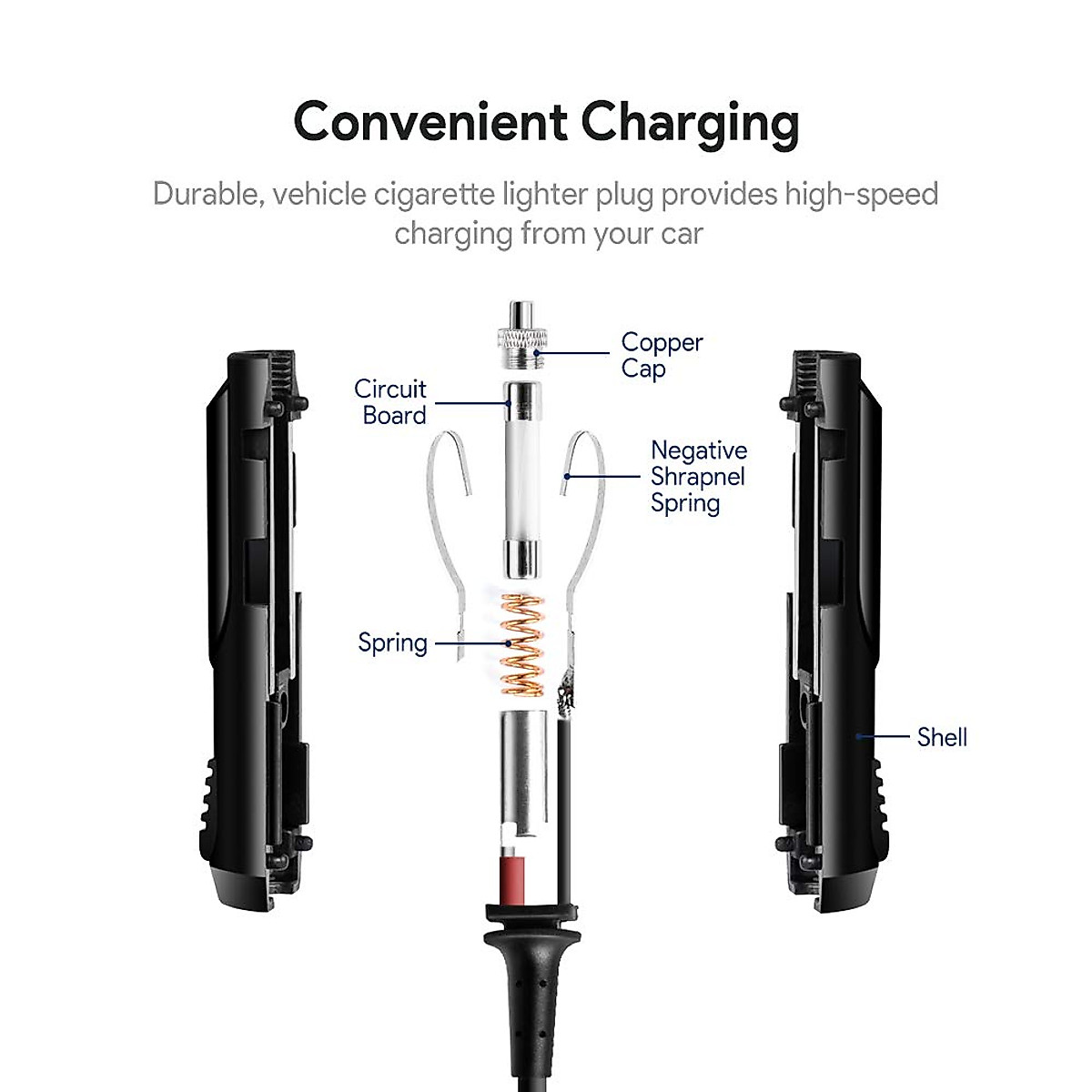 Convenient Charging

Durable, vehicle cigarette lighter plug provides high-speed charging from your car

Copper Cap

Circuit Board

Negative Shrapnel Spring

Spring

Shell