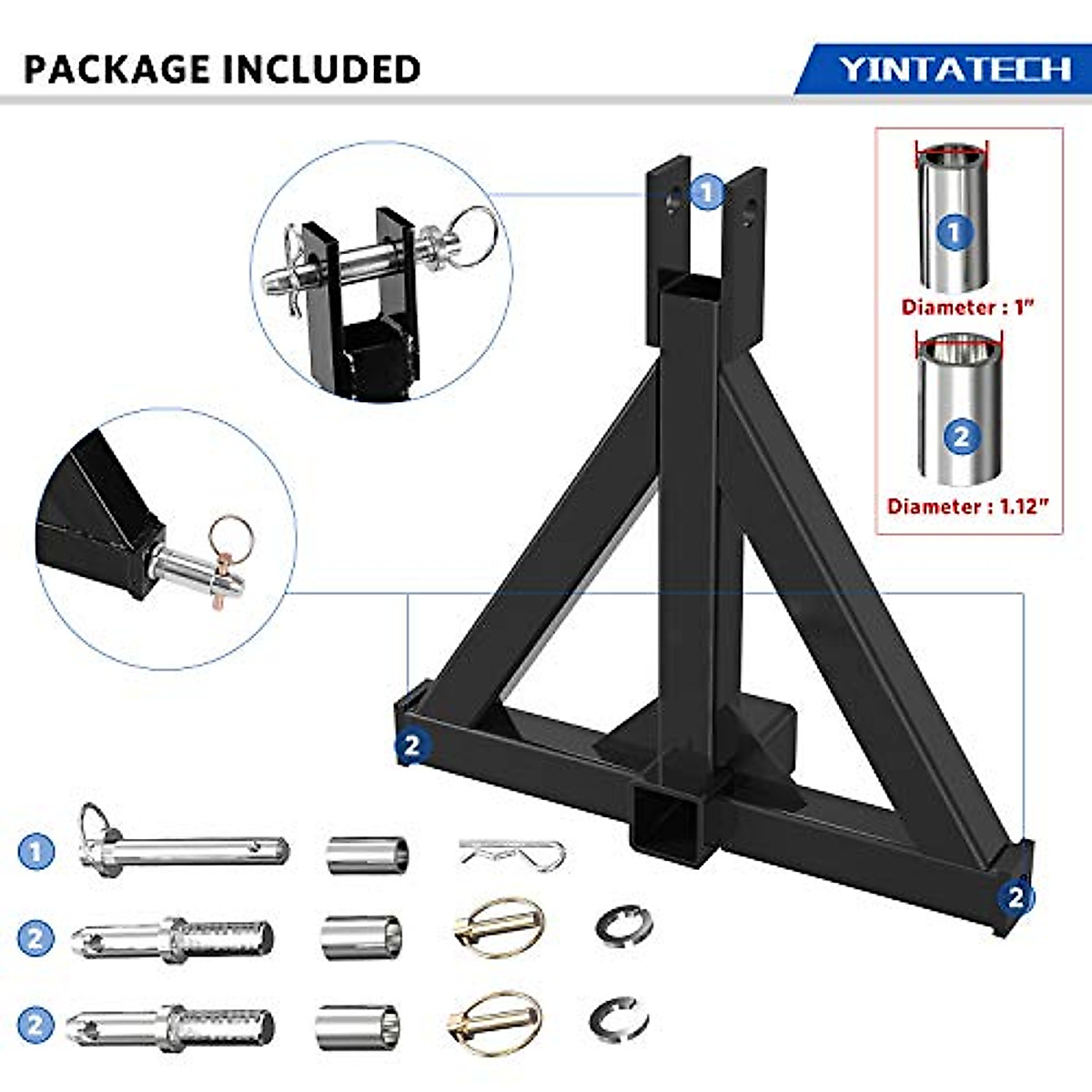 PACKAGE INCLUDED

YINTATECH

1

1

Diameter : 1"

2

Diameter : 1.12"

2

2

1

2

2