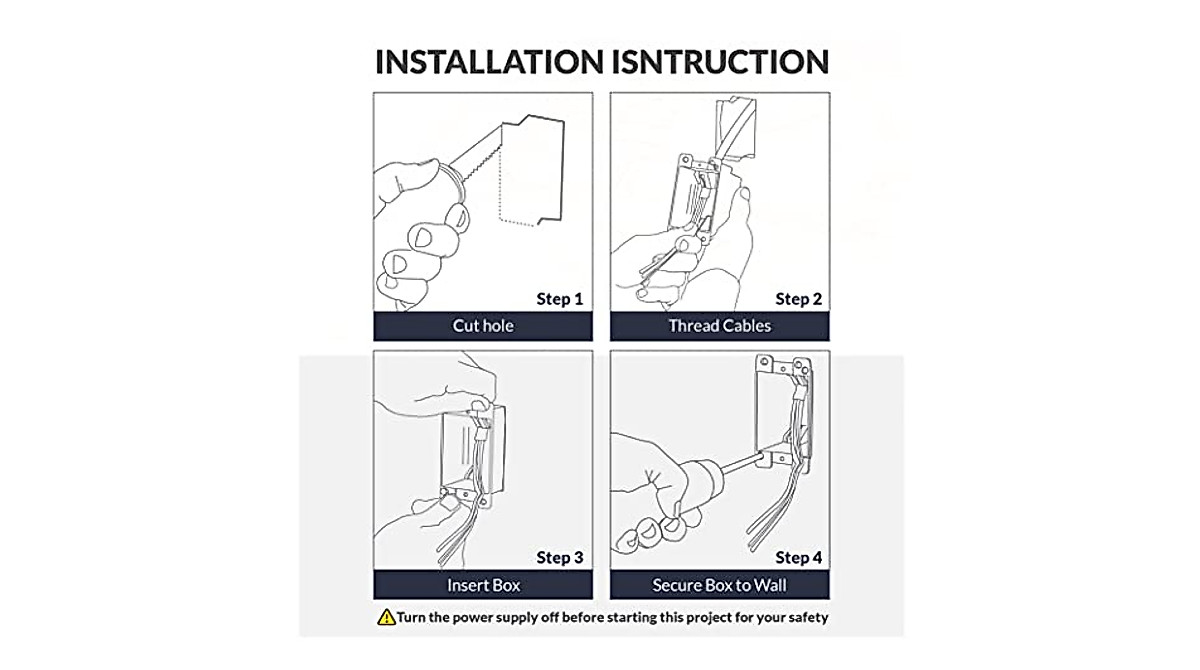 INSTALLATION ISNTRUCTION

Step 1
Cut hole

Step 2
Thread Cables

Step 3
Insert Box

Step 4
Secure Box to Wall

Turn the power supply off before starting this project for your safety