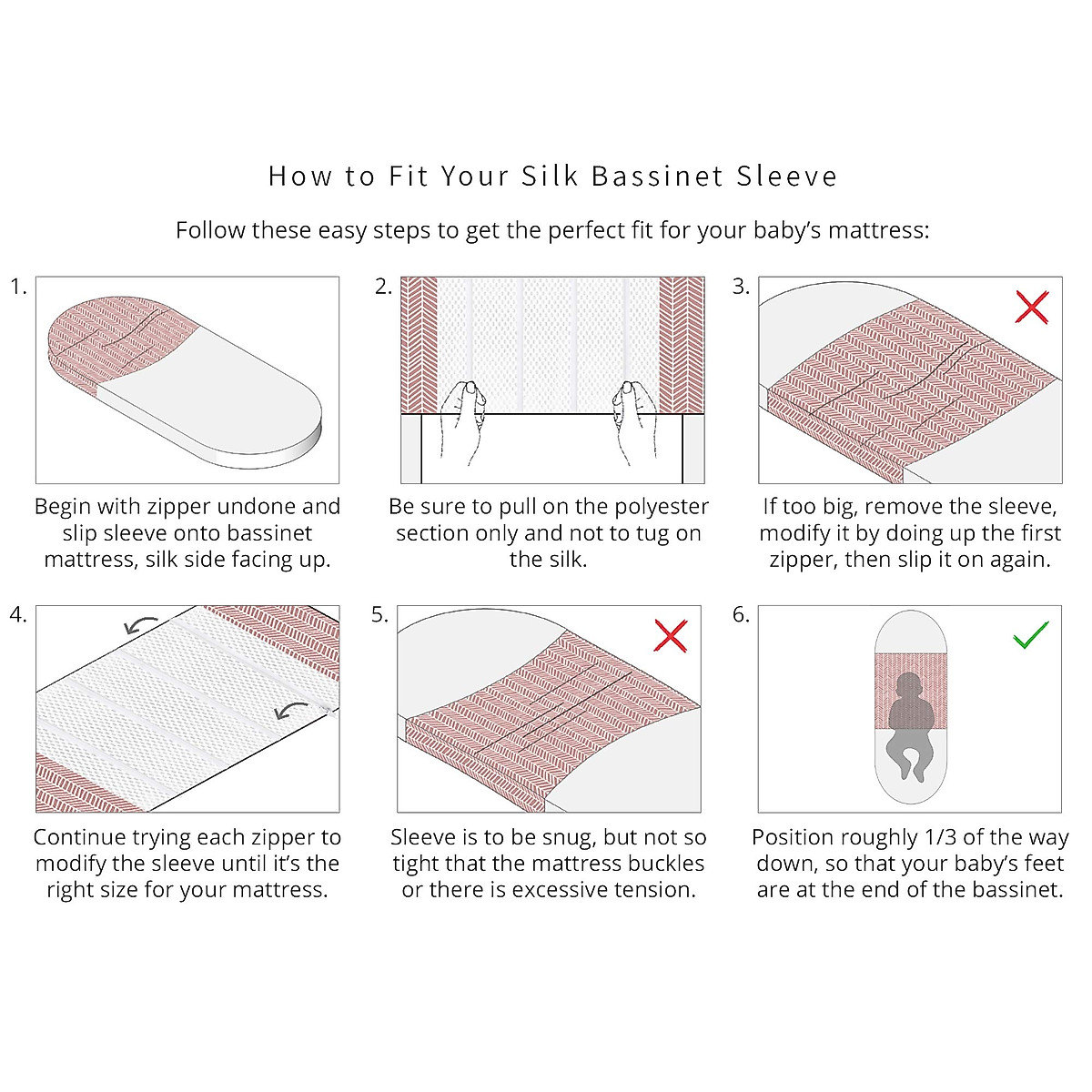 How to Fit Your Silk Bassinet Sleeve

Follow these easy steps to get the perfect fit for your baby's mattress:

1.

Begin with zipper undone and slip sleeve onto bassinet mattress, silk side facing up.

2.

Be sure to pull on the polyester section only and not to tug on the silk.

3.

If too big, remove the sleeve, modify it by doing up the first zipper, then slip it on again.

4.

Continue trying each zipper to modify the sleeve until it's the right size for your mattress.

5.

Sleeve is to be snug, but not so tight that the mattress buckles or there is excessive tension.

6.

Position roughly 1/3 of the way down, so that your baby's feet are at the end of the bassinet.