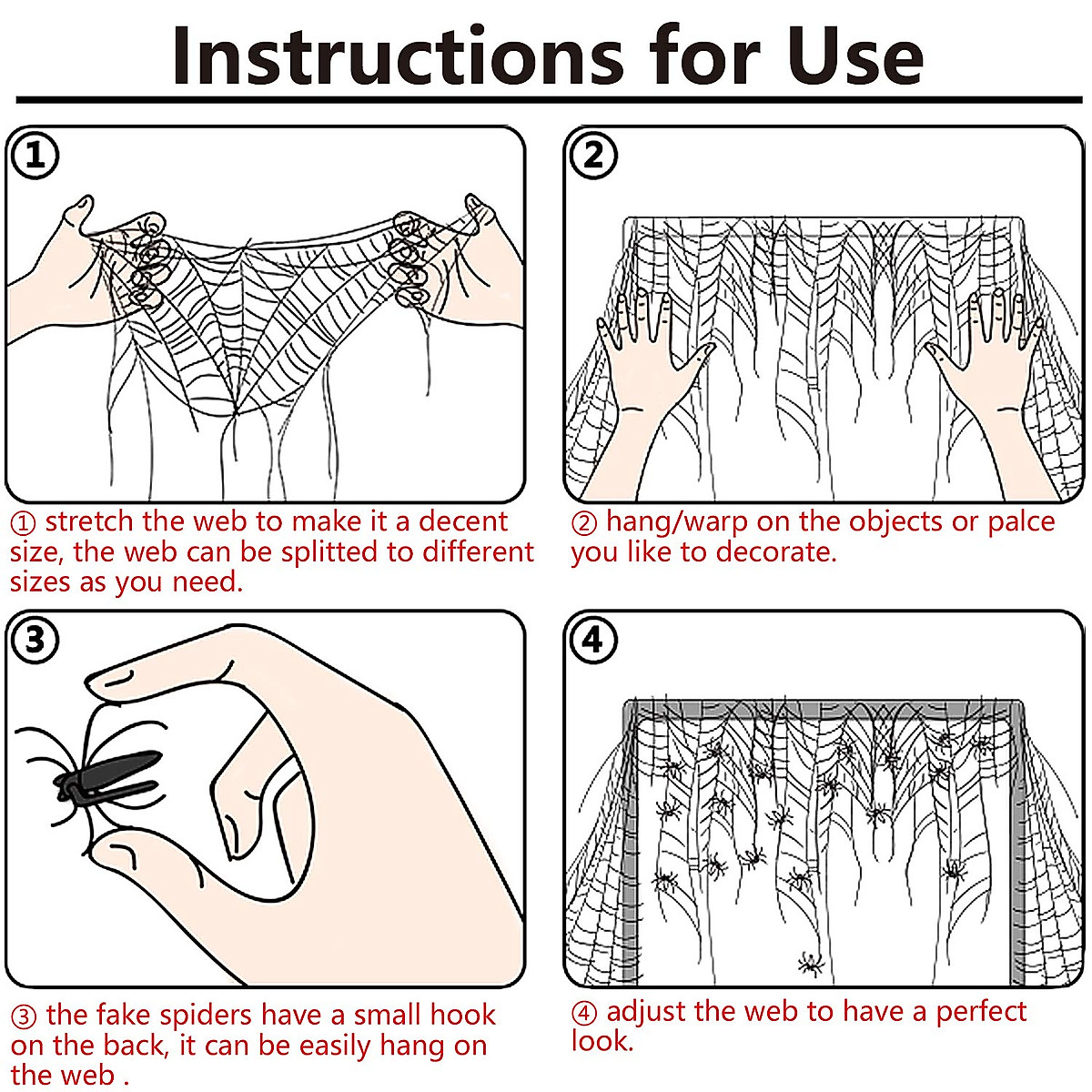 Instructions for Use

①

②

① stretch the web to make it a decent size, the web can be splitted to different sizes as you need.

② hang/warp on the objects or palce you like to decorate.

③

④

③ the fake spiders have a small hook on the back, it can be easily hang on the web .

④ adjust the web to have a perfect look.