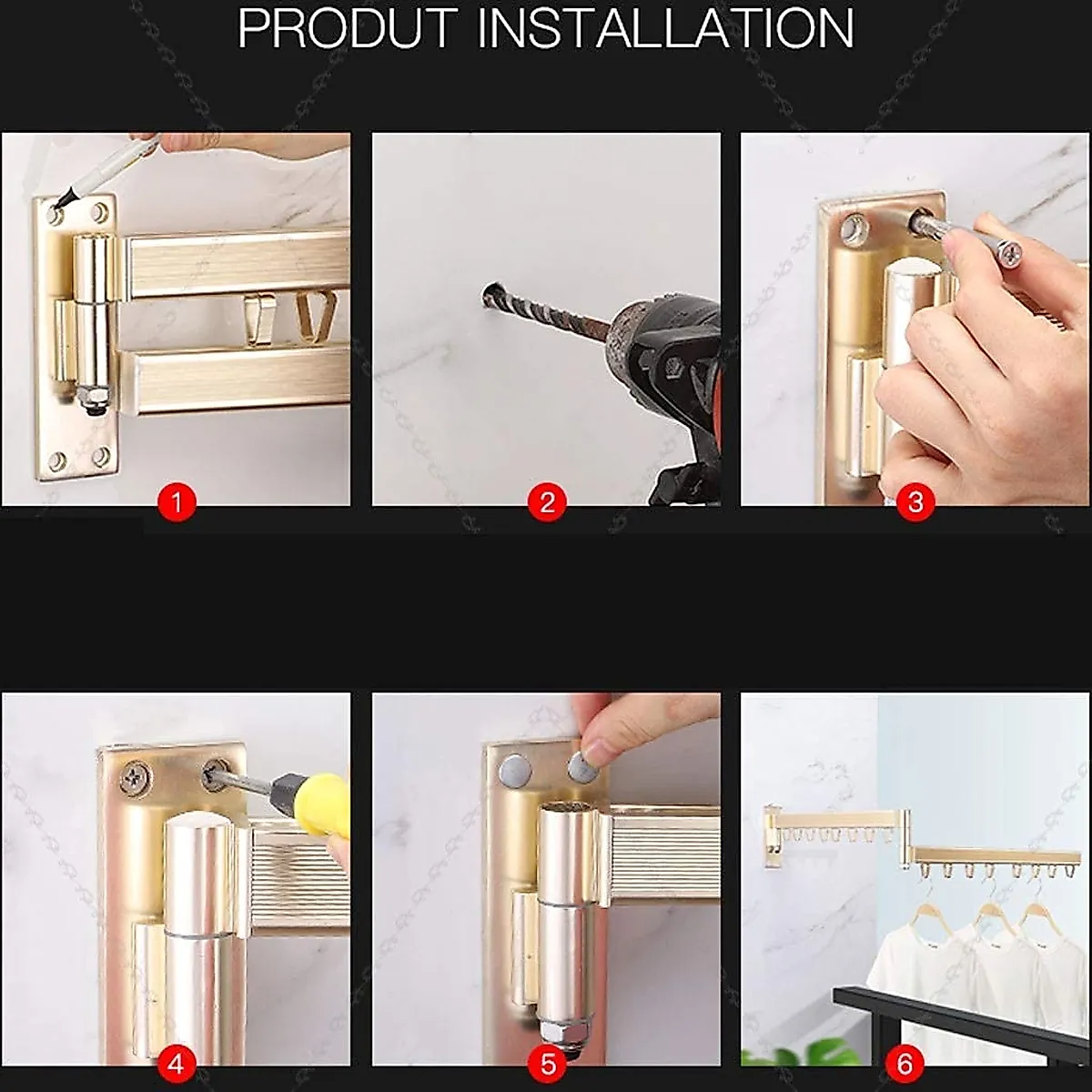 PRODUT INSTALLATION

1

2

3

4

5

6