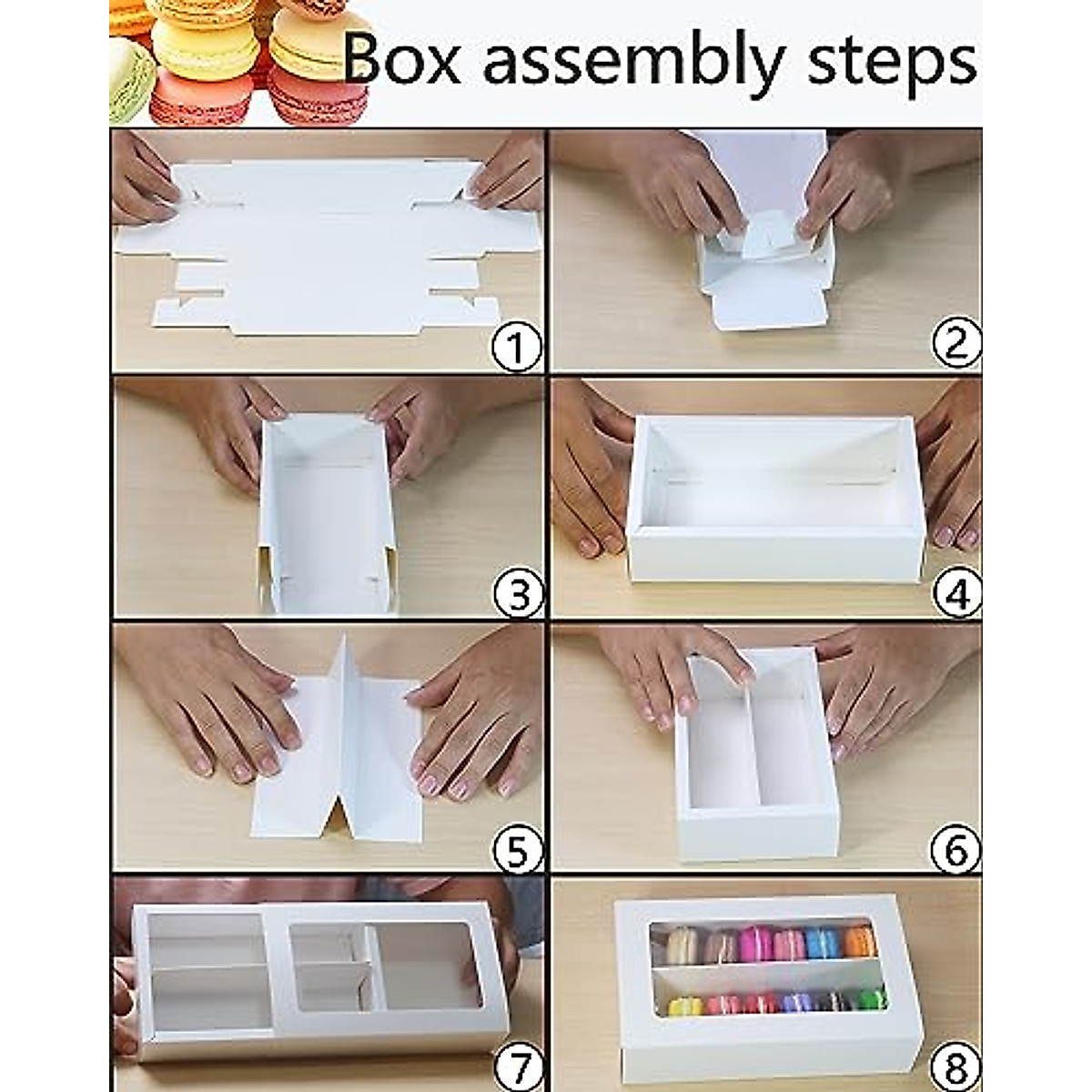 Box assembly steps

①

②

③

④

⑤

⑥

⑦

⑧