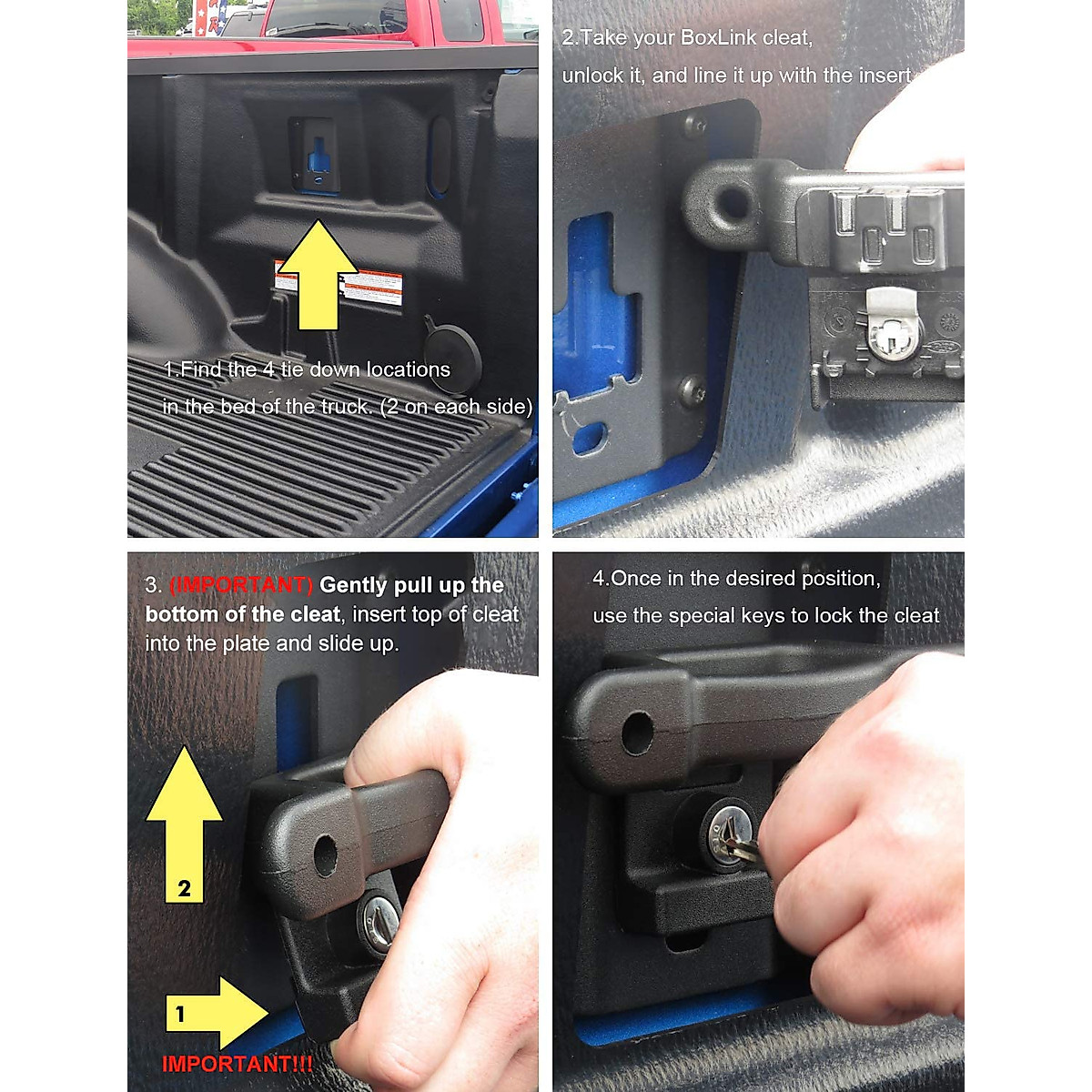 1.Find the 4 tie down locations in the bed of the truck. (2 on each side)

2.Take your BoxLink cleat, unlock it, and line it up with the insert

3. (IMPORTANT) Gently pull up the bottom of the cleat, insert top of cleat into the plate and slide up.

2

1

IMPORTANT!!!

4.Once in the desired position, use the special keys to lock the cleat