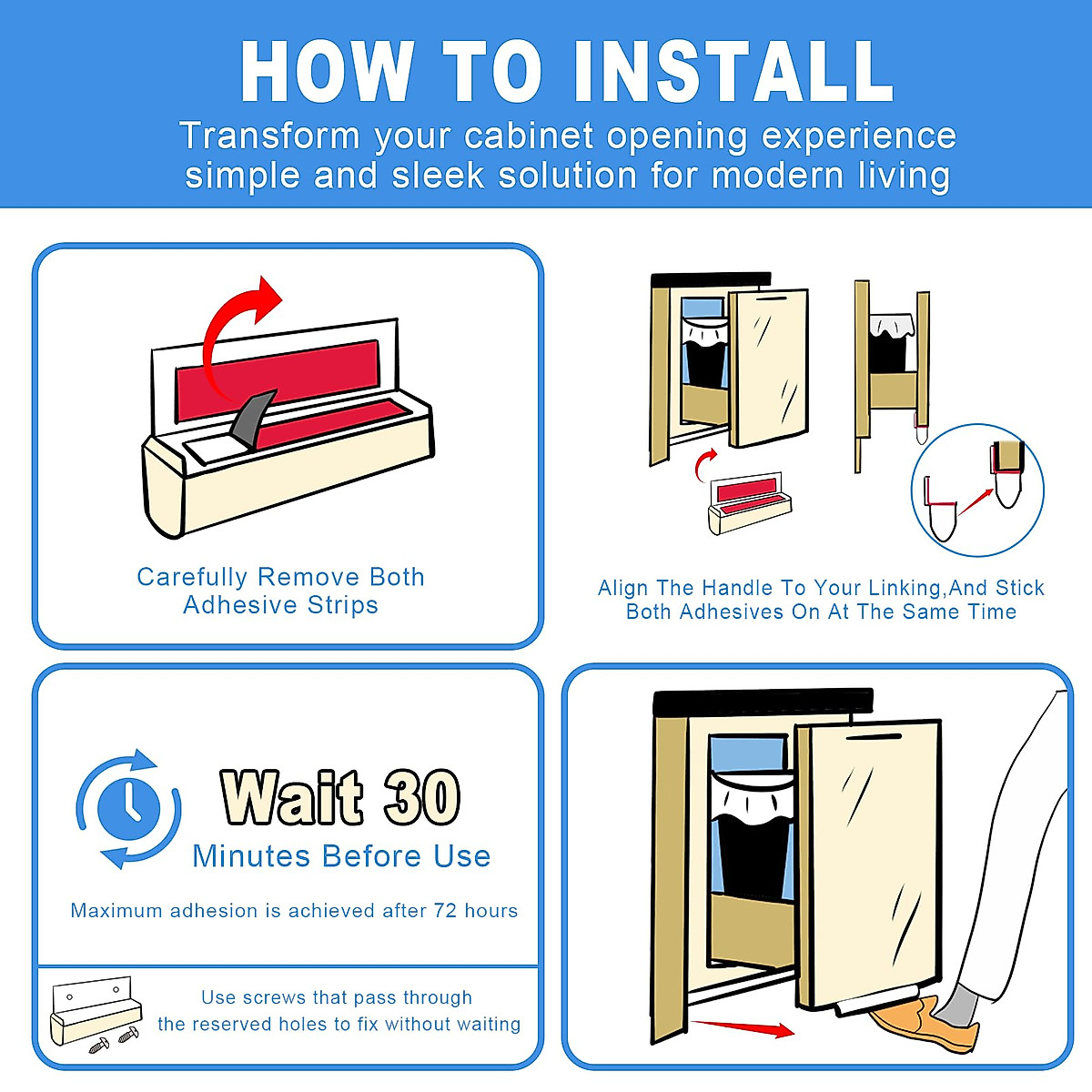 HOW TO INSTALL
Transform your cabinet opening experience
simple and sleek solution for modern living

Carefully Remove Both Adhesive Strips

Align The Handle To Your Linking,And Stick Both Adhesives On At The Same Time

Wait 30
Minutes Before Use

Maximum adhesion is achieved after 72 hours

Use screws that pass through the reserved holes to fix without waiting