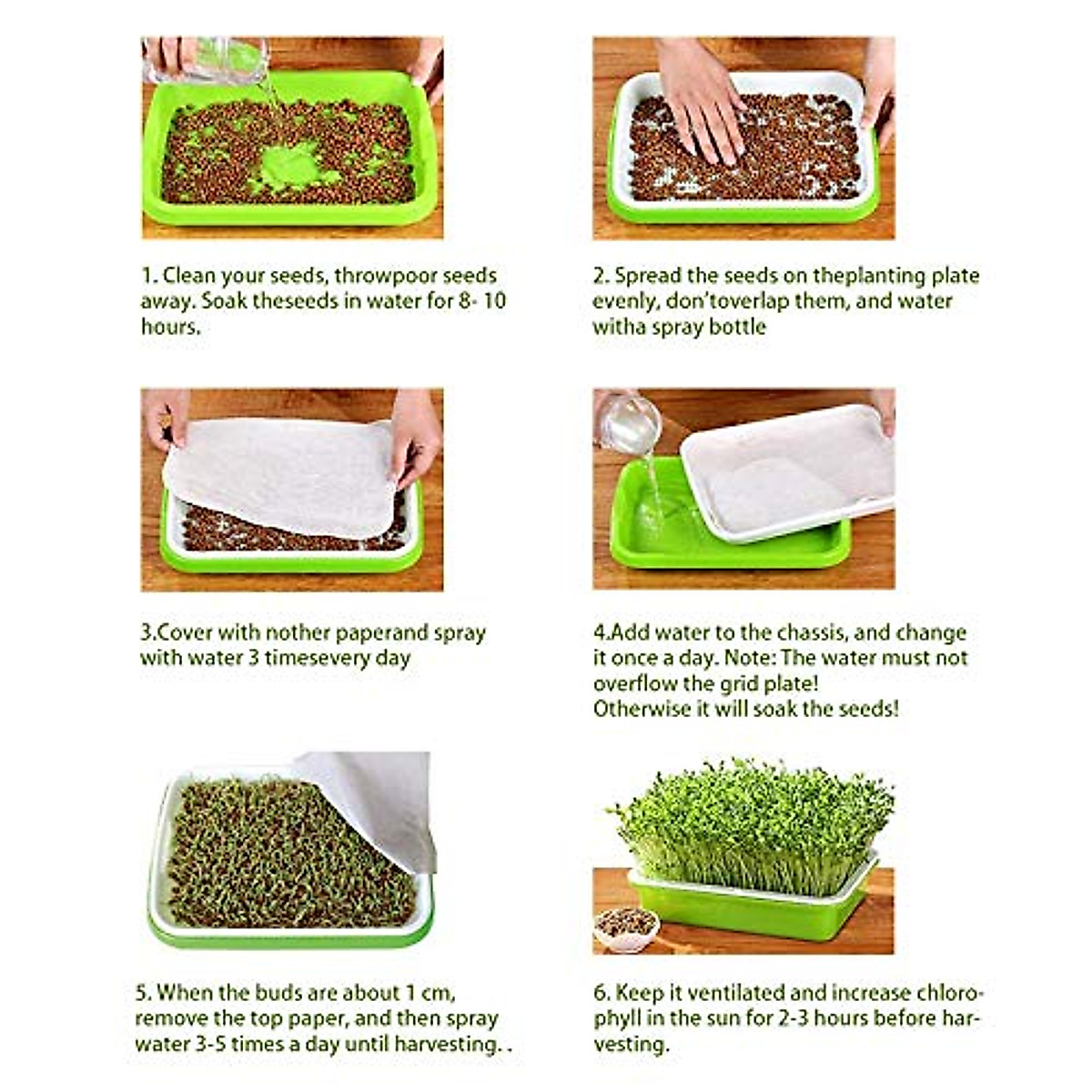 1. Clean your seeds, throwpoor seeds away. Soak theseeds in water for 8- 10 hours.

2. Spread the seeds on theplanting plate evenly, don'toverlap them, and water witha spray bottle

3.Cover with nother paperand spray with water 3 timesevery day

4.Add water to the chassis, and change it once a day. Note: The water must not overflow the grid plate!
Otherwise it will soak the seeds!

5. When the buds are about 1 cm, remove the top paper, and then spray water 3-5 times a day until harvesting. .

6. Keep it ventilated and increase chlorophyll in the sun for 2-3 hours before harvesting.