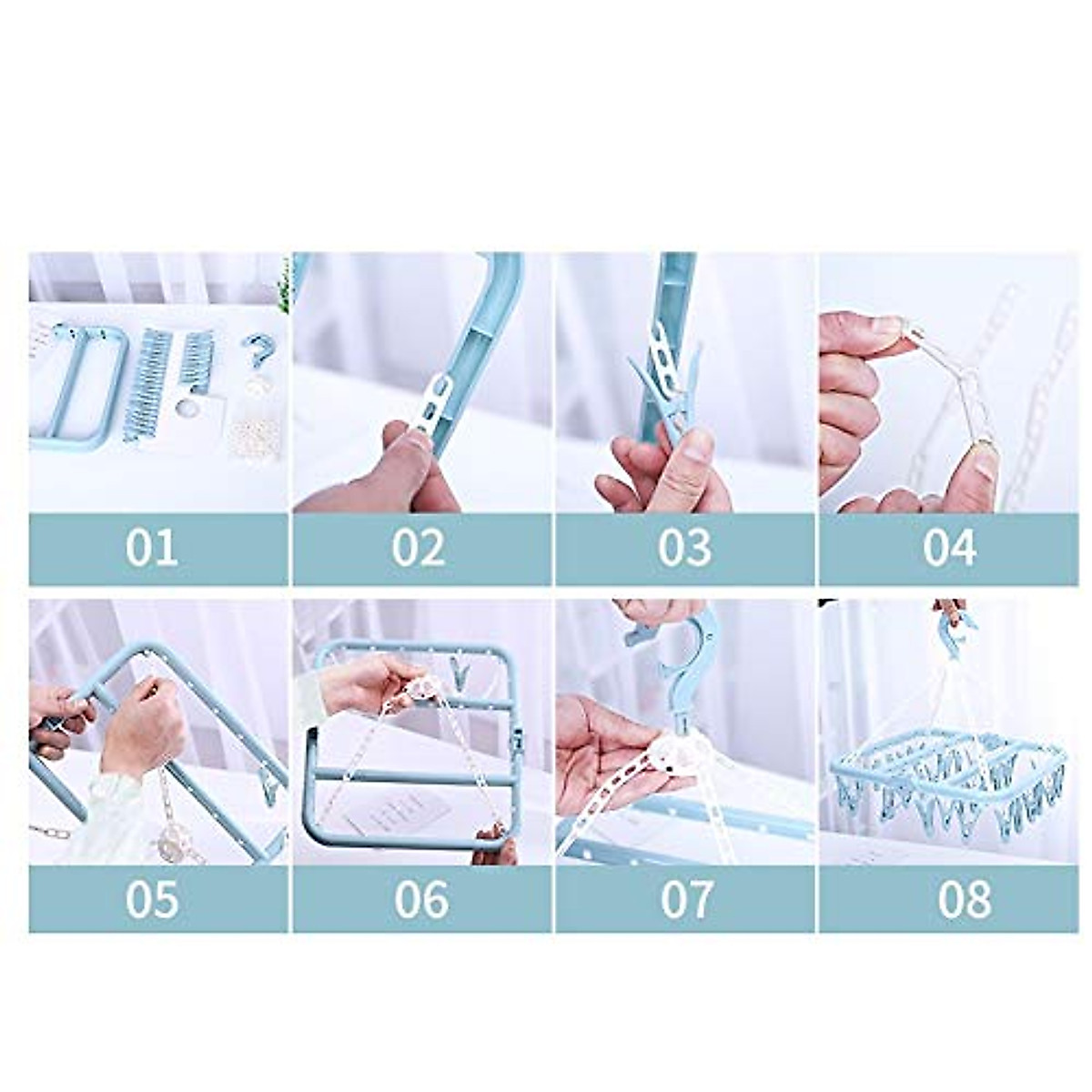 01 02 03 04

05 06 07 08