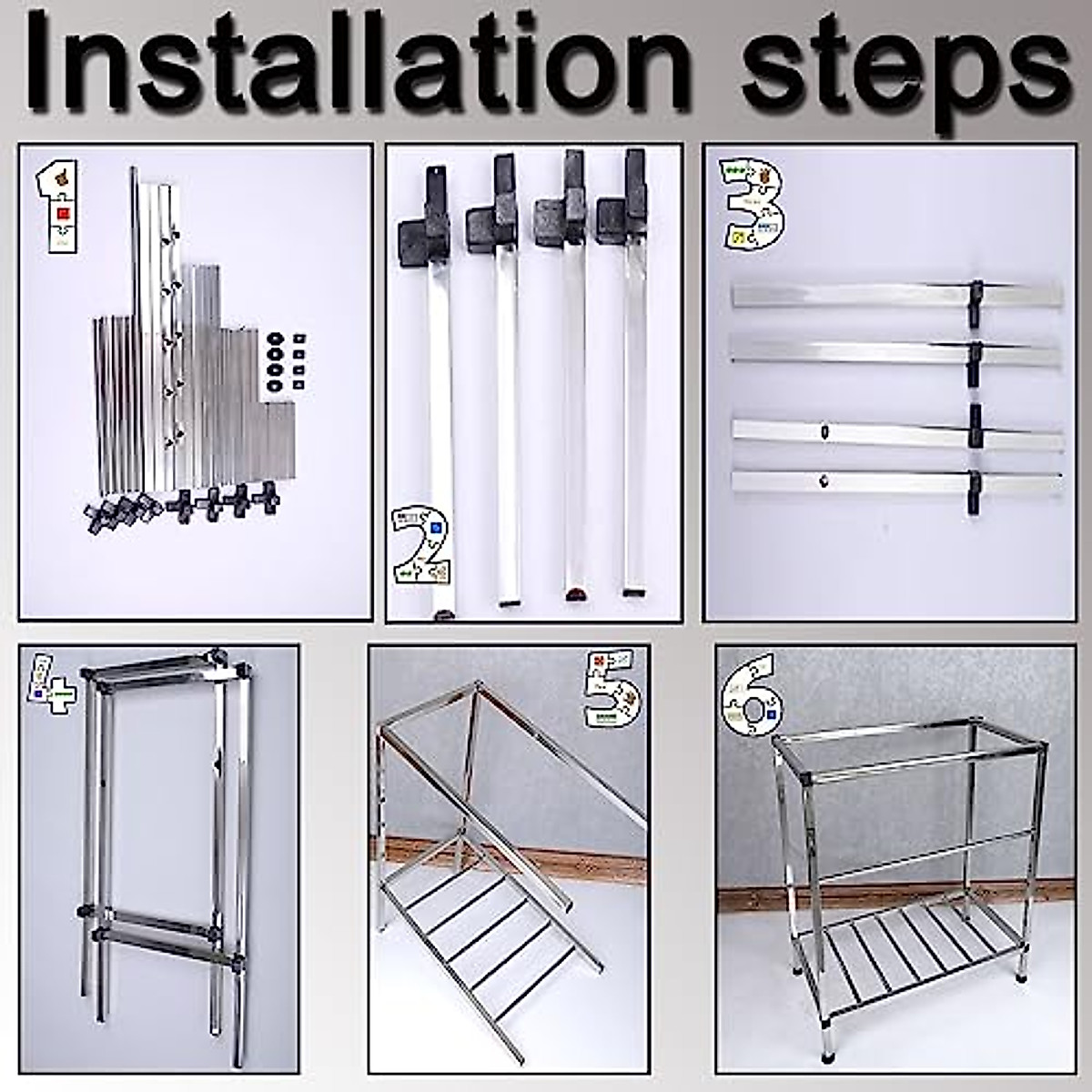 Installation steps

1

2

3

4

5

6