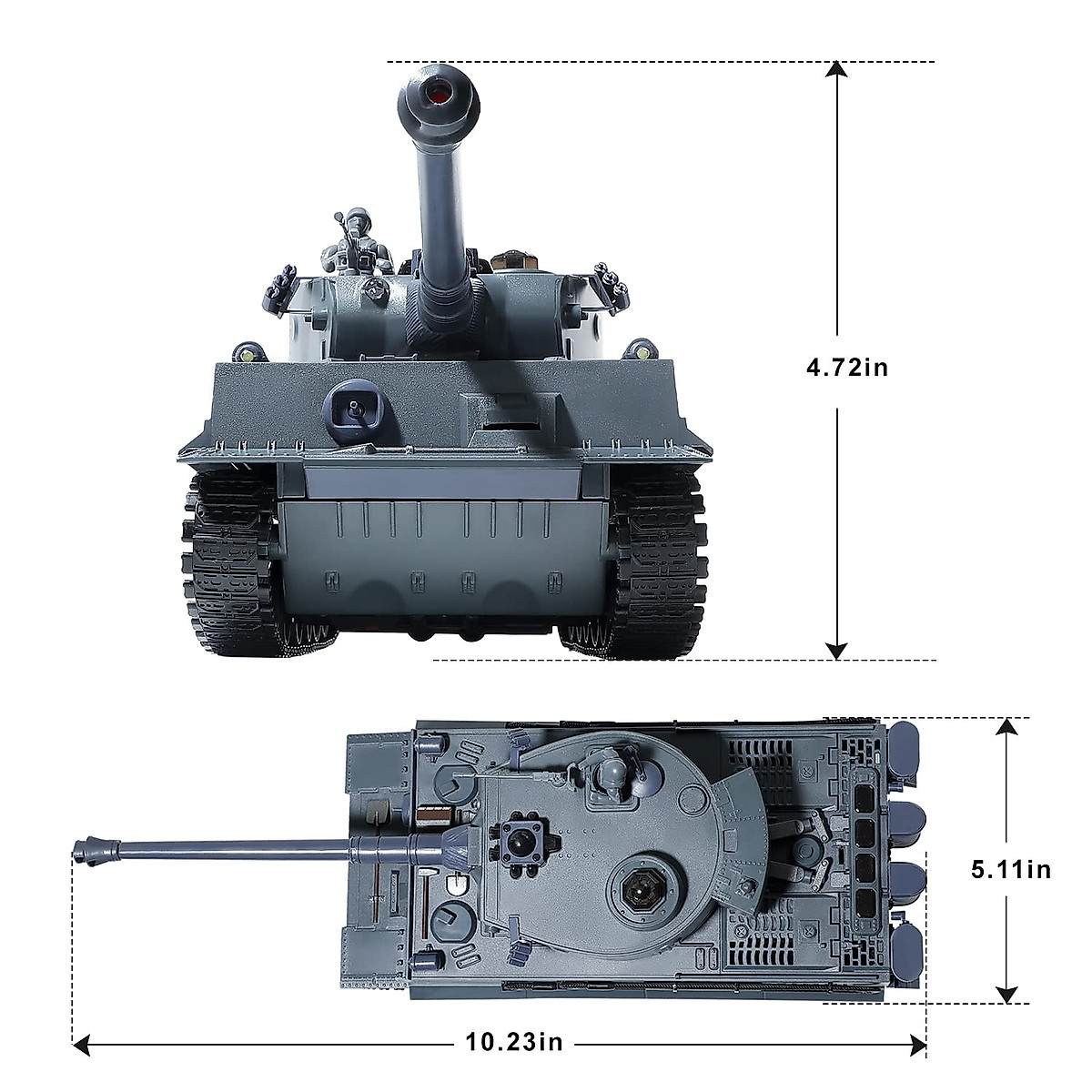 4.72in

5.11in

10.23in