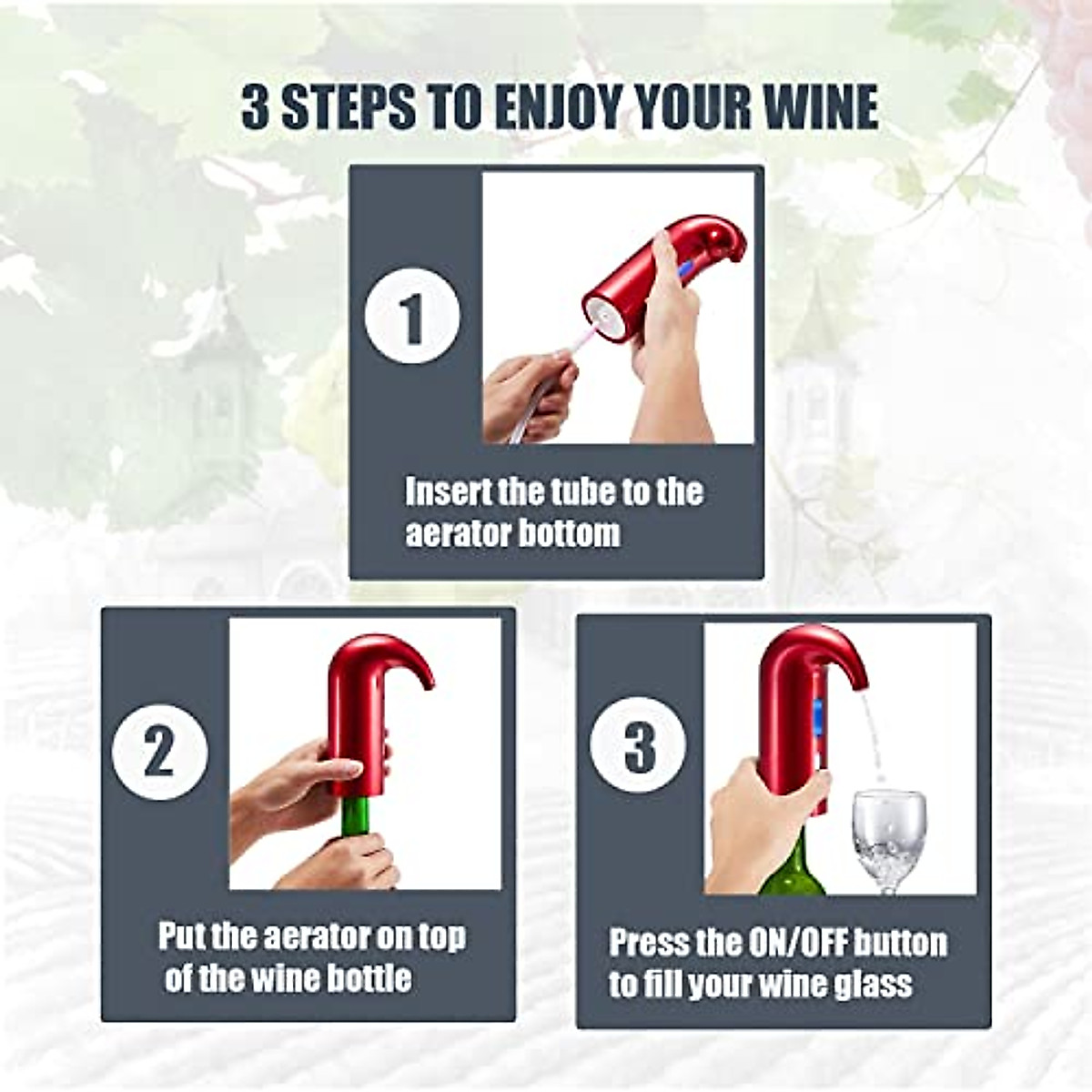 3 STEPS TO ENJOY YOUR WINE

1

Insert the tube to the aerator bottom

2

Put the aerator on top of the wine bottle

3

Press the ON/OFF button to fill your wine glass