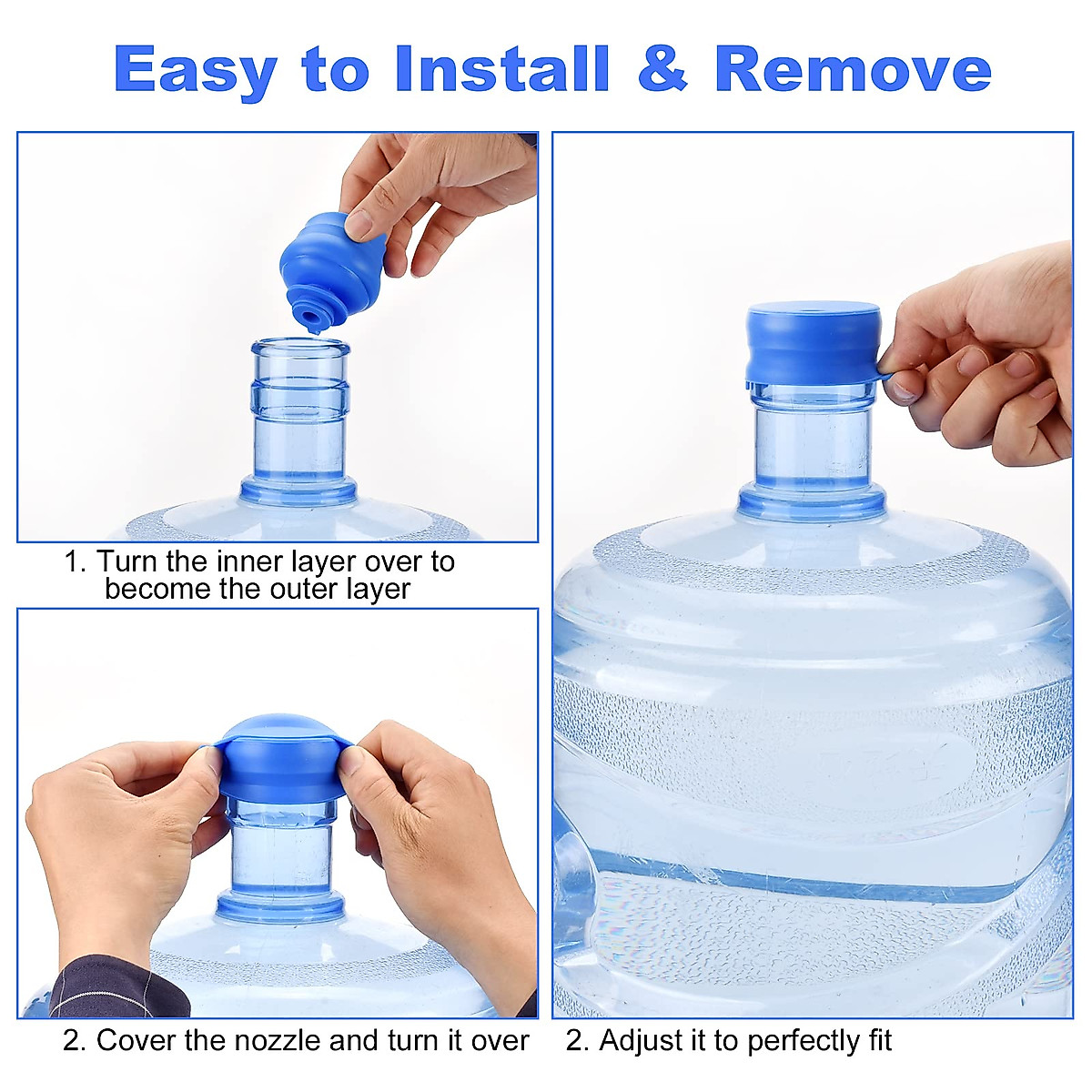 Easy to Install & Remove

1. Turn the inner layer over to become the outer layer

2. Cover the nozzle and turn it over

2. Adjust it to perfectly fit