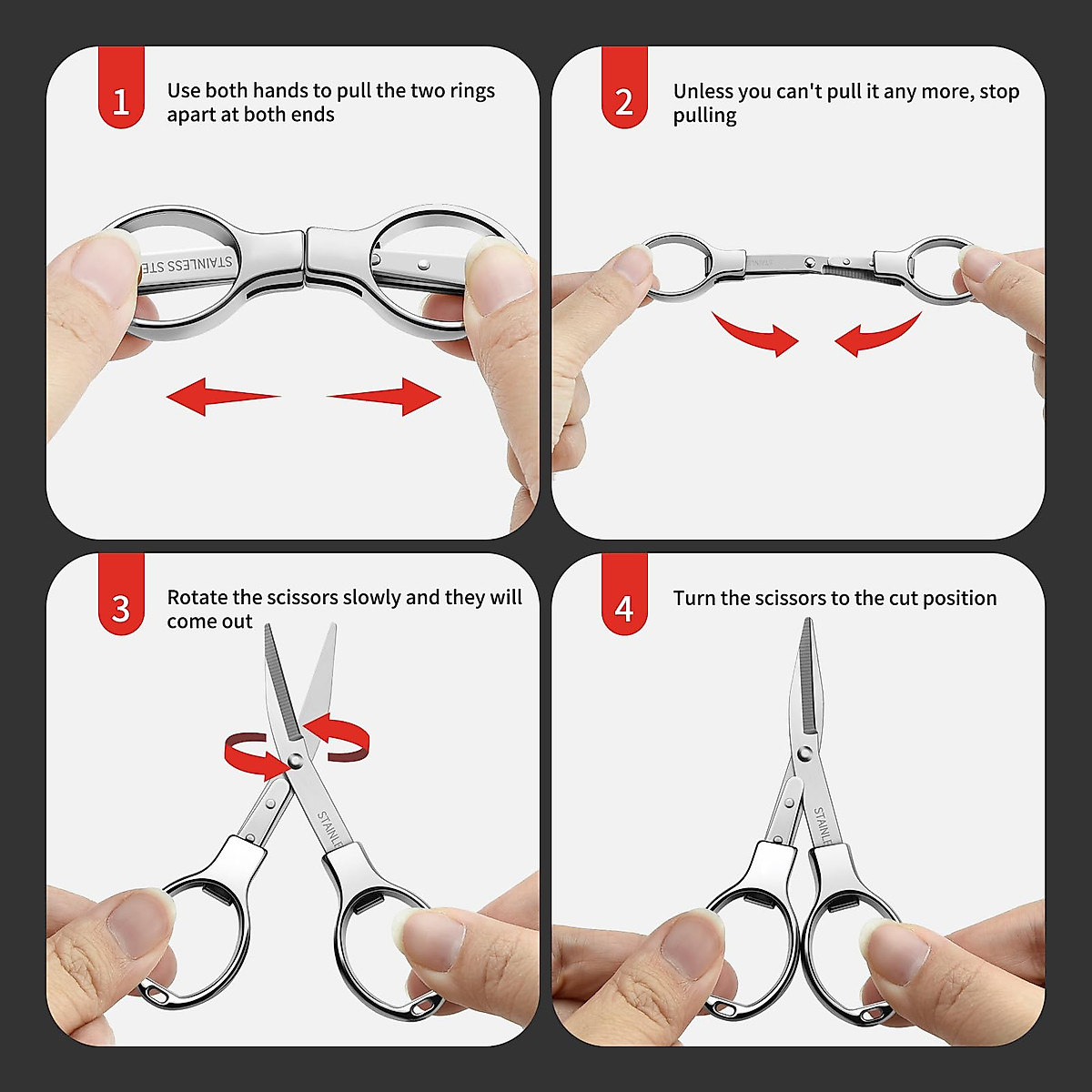 1

Use both hands to pull the two rings apart at both ends

STAINLESS STE

2

Unless you can't pull it any more, stop pulling

3

Rotate the scissors slowly and they will come out

STAINLE

4

Turn the scissors to the cut position

STAINLE