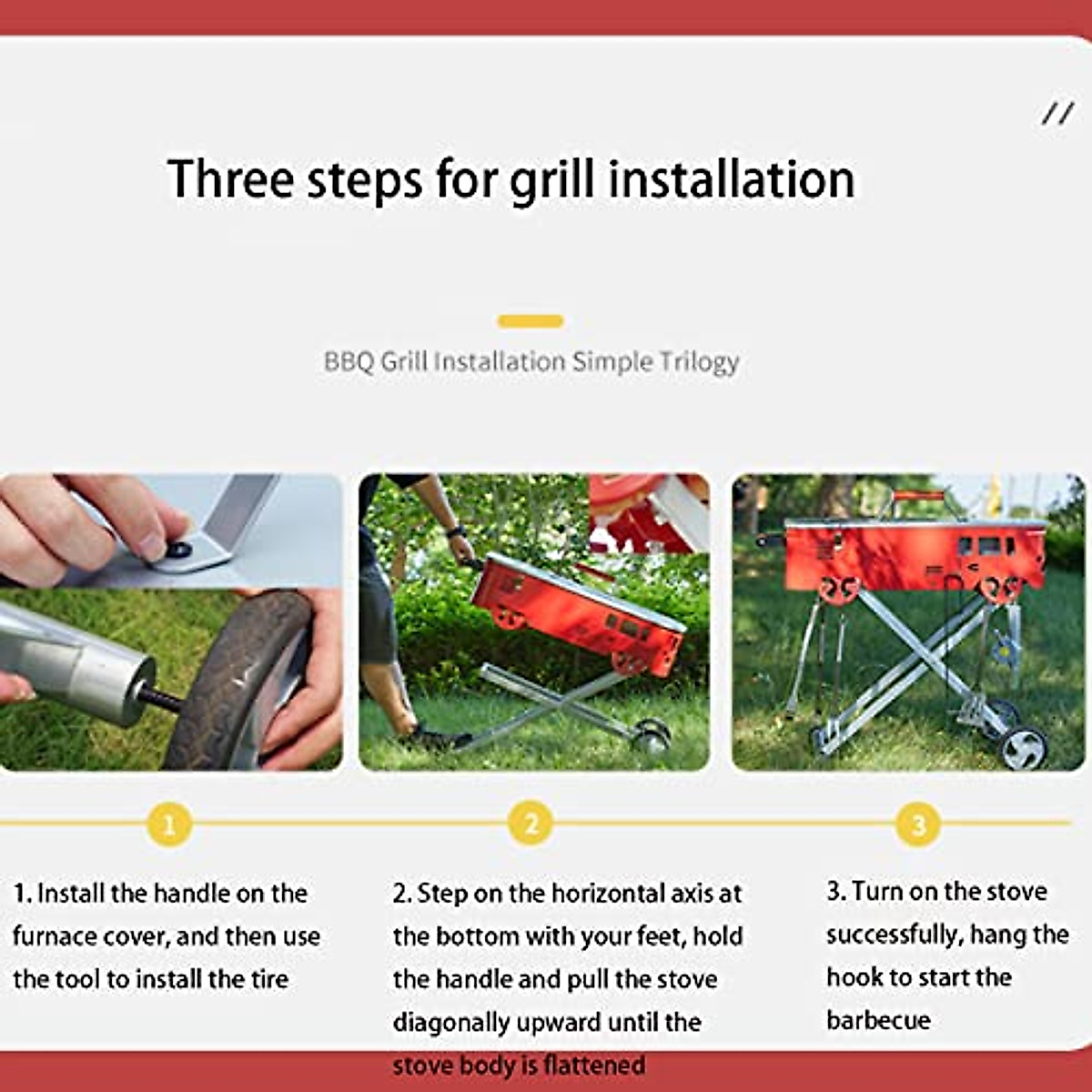 //

Three steps for grill installation

BBQ Grill Installation Simple Trilogy

1

2

3

1. Install the handle on the furnace cover, and then use the tool to install the tire

2. Step on the horizontal axis at the bottom with your feet, hold the handle and pull the stove diagonally upward until the stove body is flattened

3. Turn on the stove successfully, hang the hook to start the barbecue