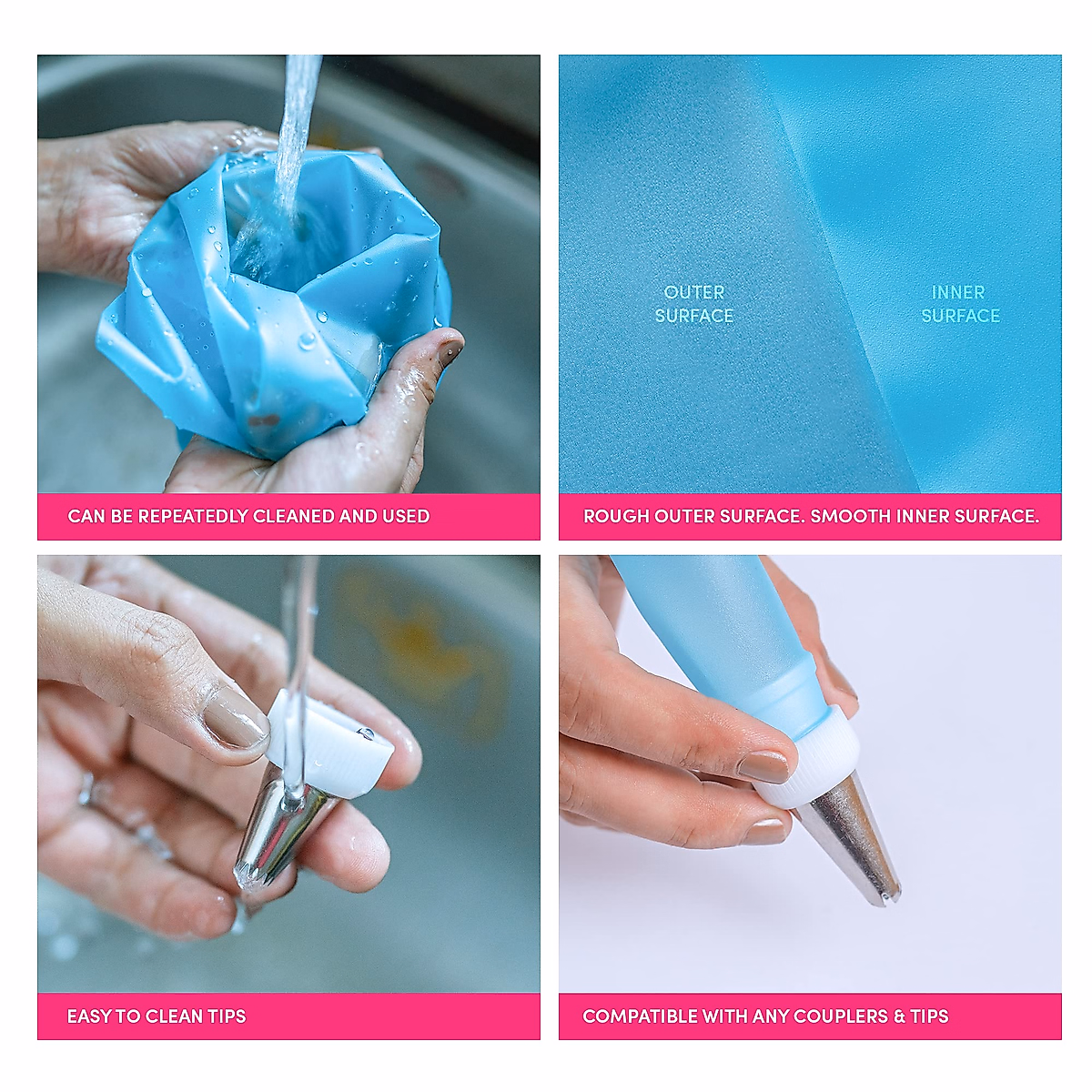 CAN BE REPEATEDLY CLEANED AND USED

OUTER SURFACE

INNER SURFACE

ROUGH OUTER SURFACE. SMOOTH INNER SURFACE.

EASY TO CLEAN TIPS

COMPATIBLE WITH ANY COUPLERS & TIPS