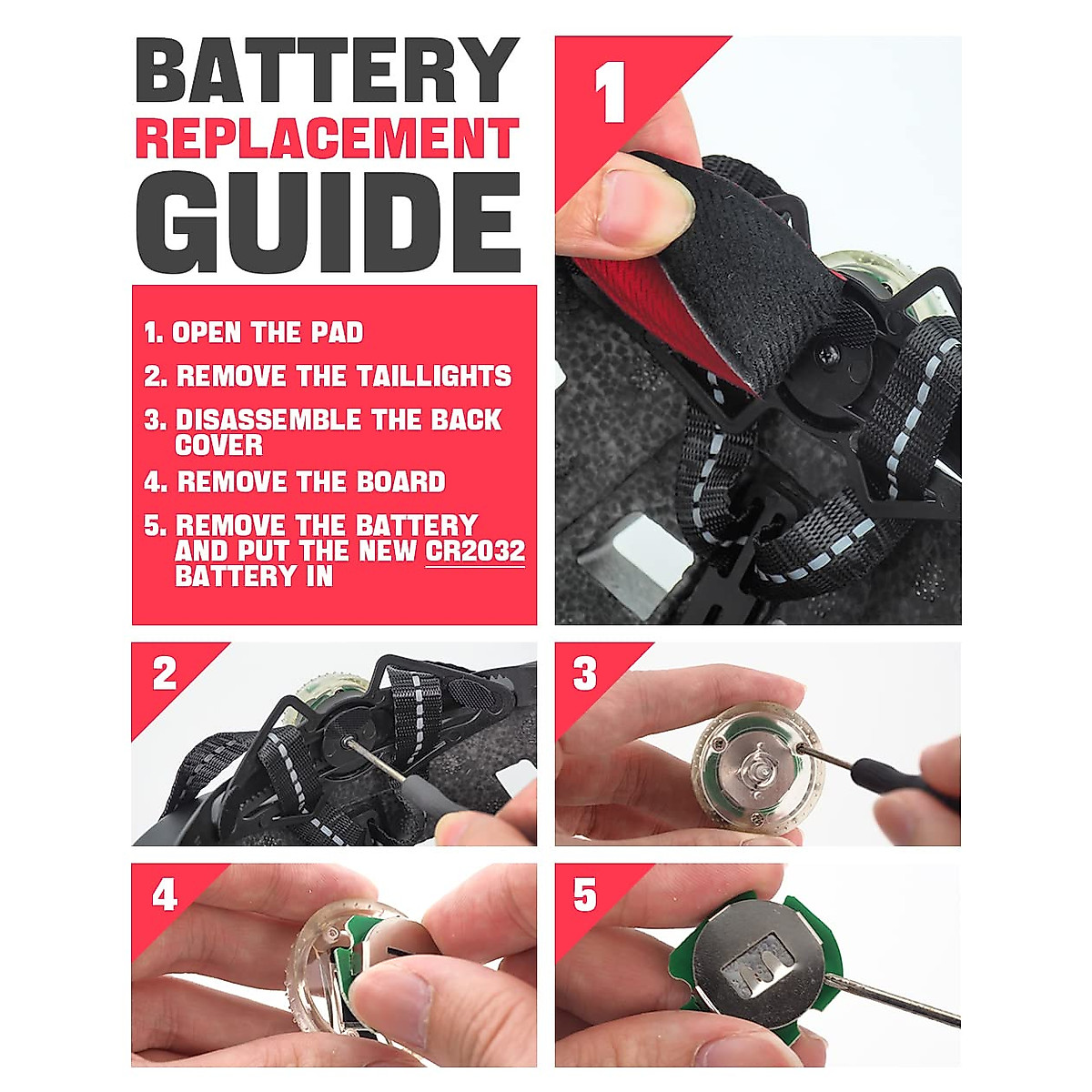 BATTERY
REPLACEMENT
GUIDE

1. OPEN THE PAD
2. REMOVE THE TAILLIGHTS
3. DISASSEMBLE THE BACK COVER
4. REMOVE THE BOARD
5. REMOVE THE BATTERY AND PUT THE NEW CR2032 BATTERY IN

1

2

3

4

5