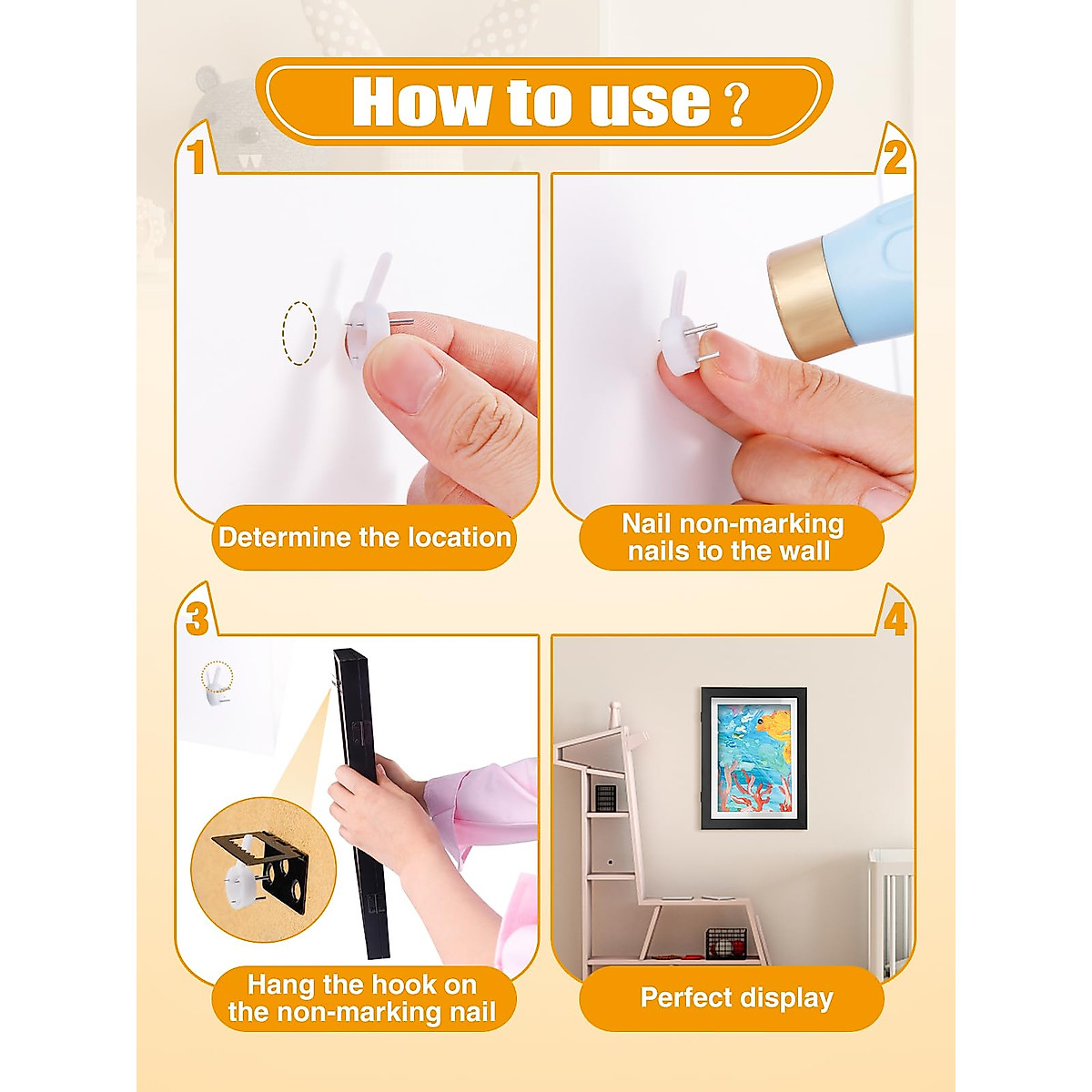 How to use ?

1

Determine the location

2

Nail non-marking nails to the wall

3

Hang the hook on the non-marking nail

4

Perfect display