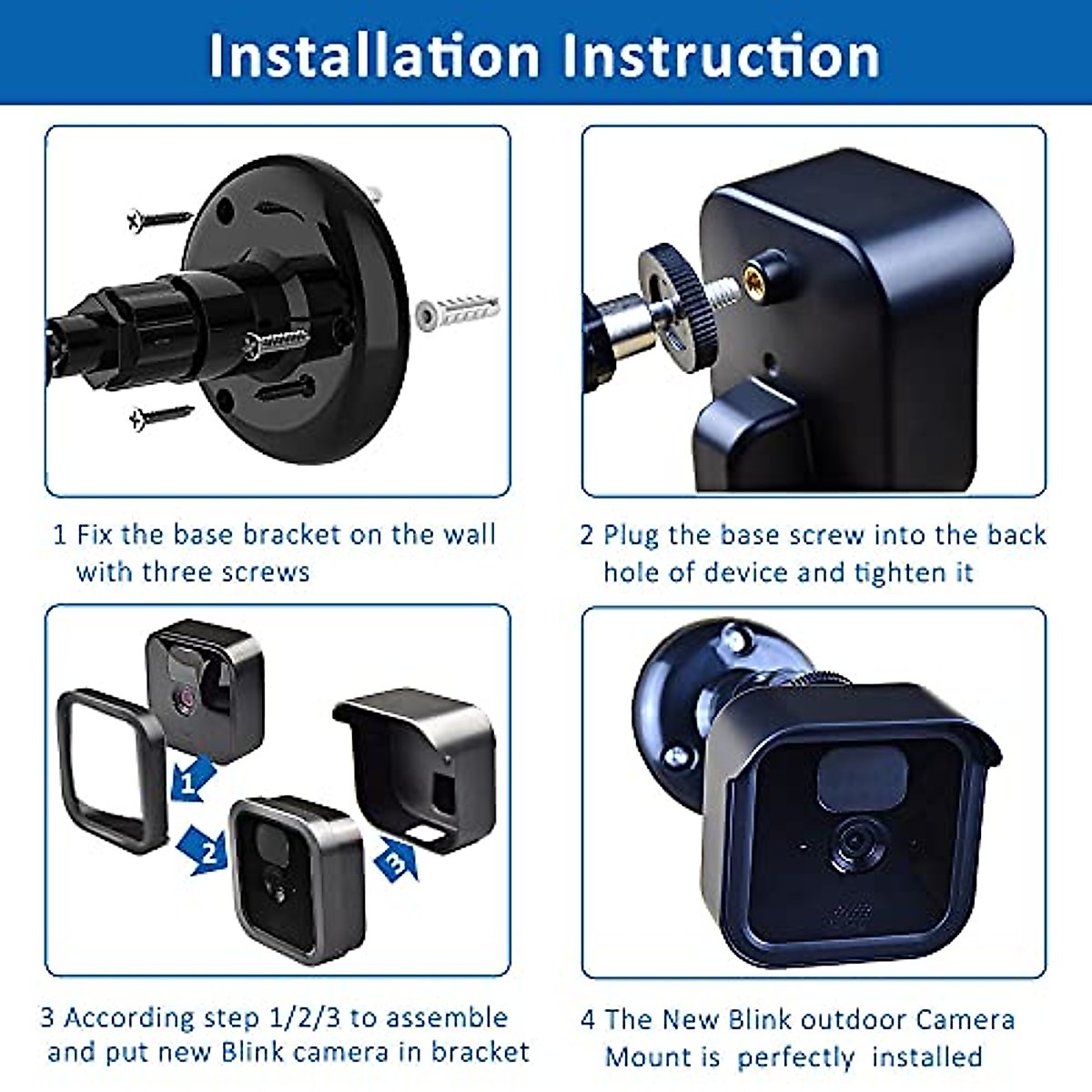 Installation Instruction

1 Fix the base bracket on the wall with three screws

2 Plug the base screw into the back hole of device and tighten it

1

2

3

3 According step 1/2/3 to assemble and put new Blink camera in bracket

4 The New Blink outdoor Camera Mount is perfectly installed