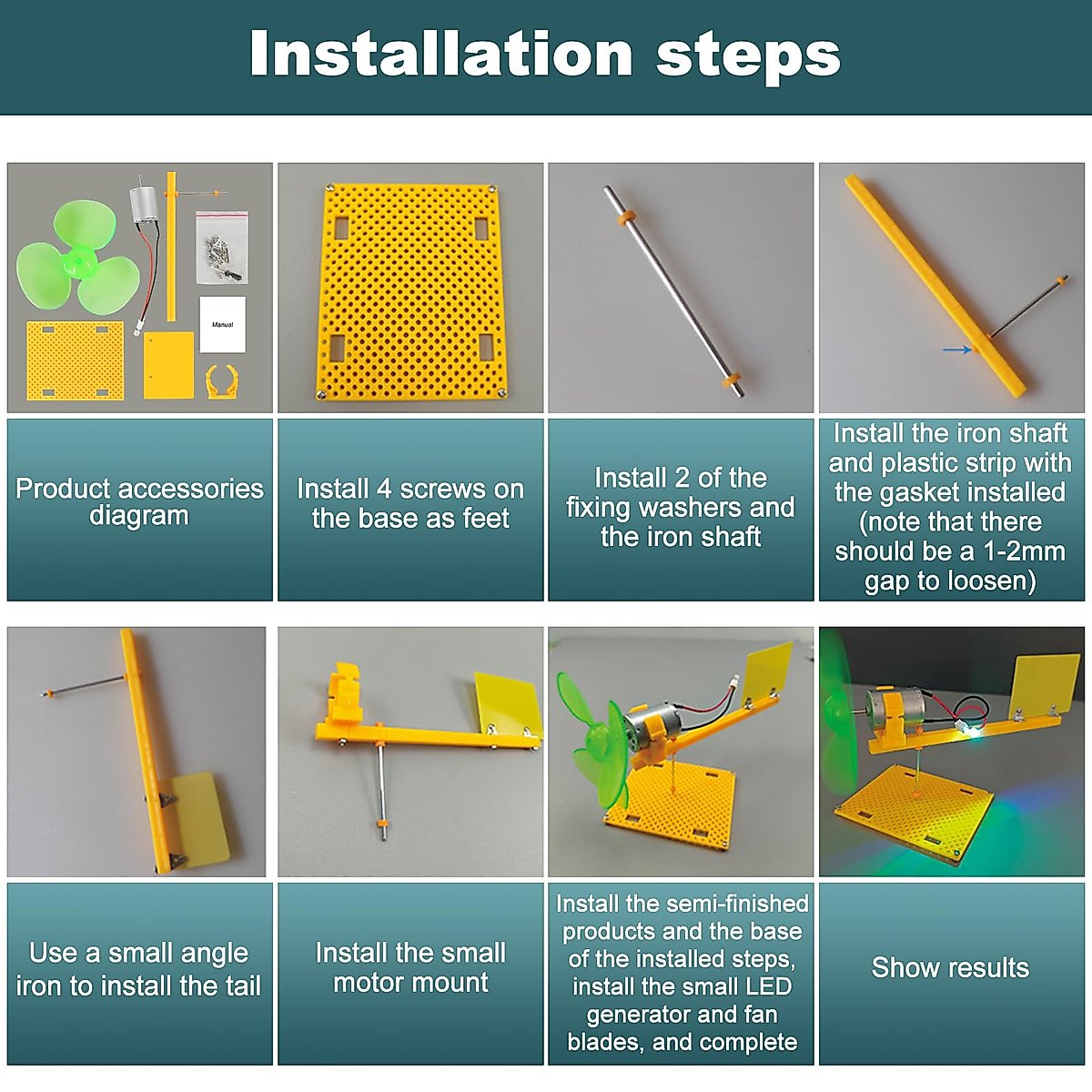 Installation steps

Manual

Product accessories diagram

Install 4 screws on the base as feet

Install 2 of the fixing washers and the iron shaft

Install the iron shaft and plastic strip with the gasket installed (note that there should be a 1-2mm gap to loosen)

Use a small angle iron to install the tail

Install the small motor mount

Install the semi-finished products and the base of the installed steps, install the small LED generator and fan blades, and complete

Show results