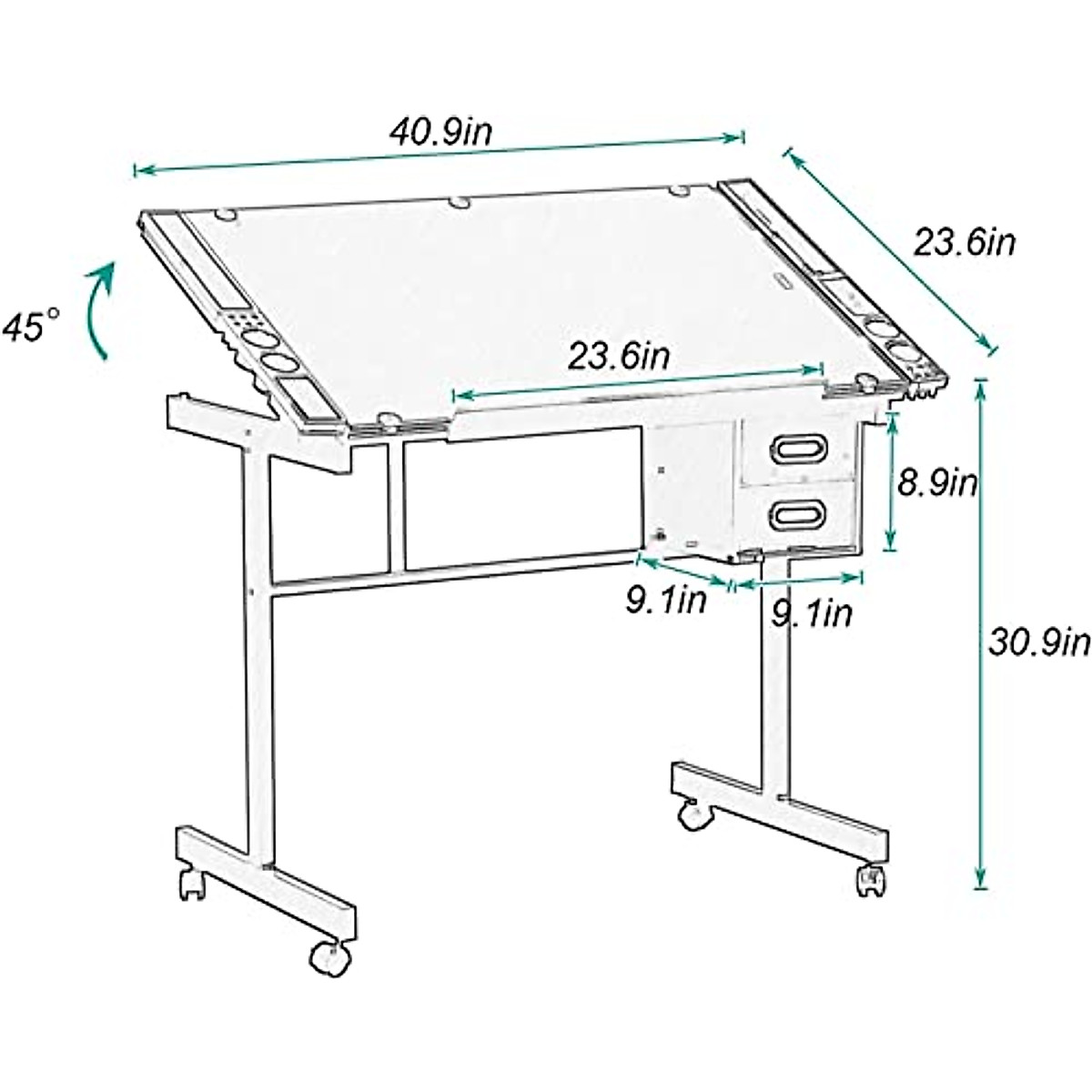 40.9in

23.6in

45°

23.6in

8.9in

9.1in

9.1in

30.9in