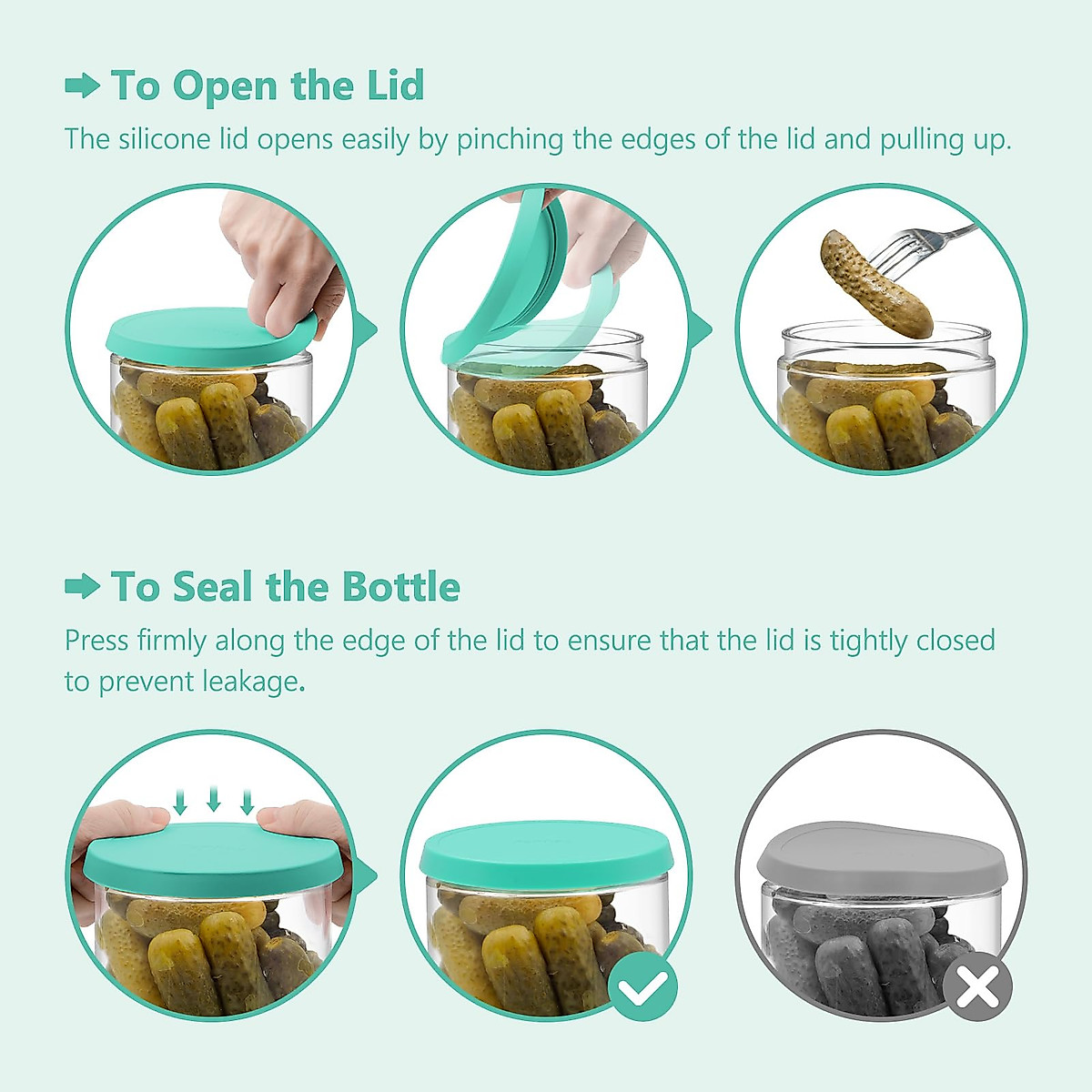 To Open the Lid
The silicone lid opens easily by pinching the edges of the lid and pulling up.

To Seal the Bottle
Press firmly along the edge of the lid to ensure that the lid is tightly closed to prevent leakage.