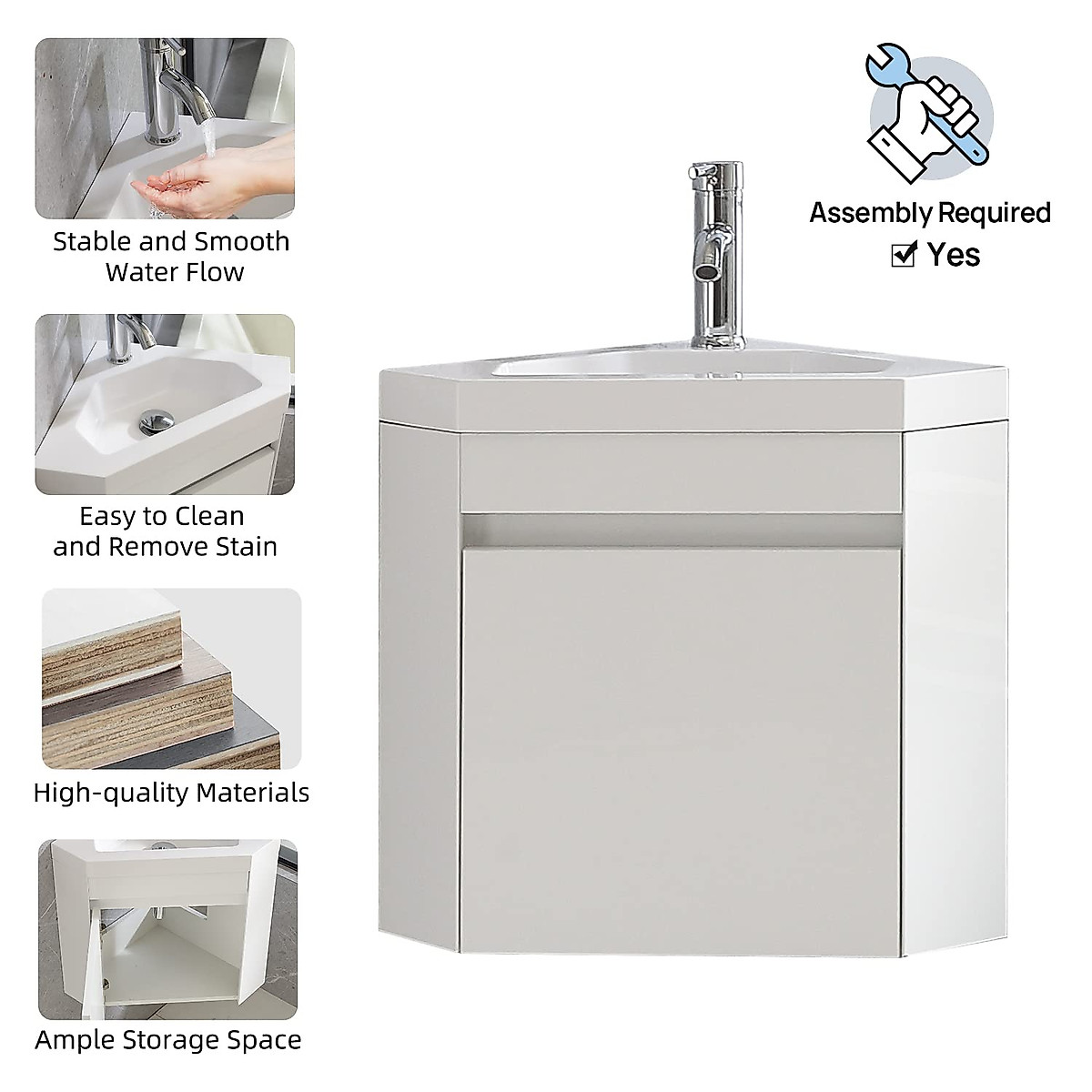 Stable and Smooth Water Flow

Easy to Clean and Remove Stain

High-quality Materials

Ample Storage Space

Assembly Required

☑ Yes