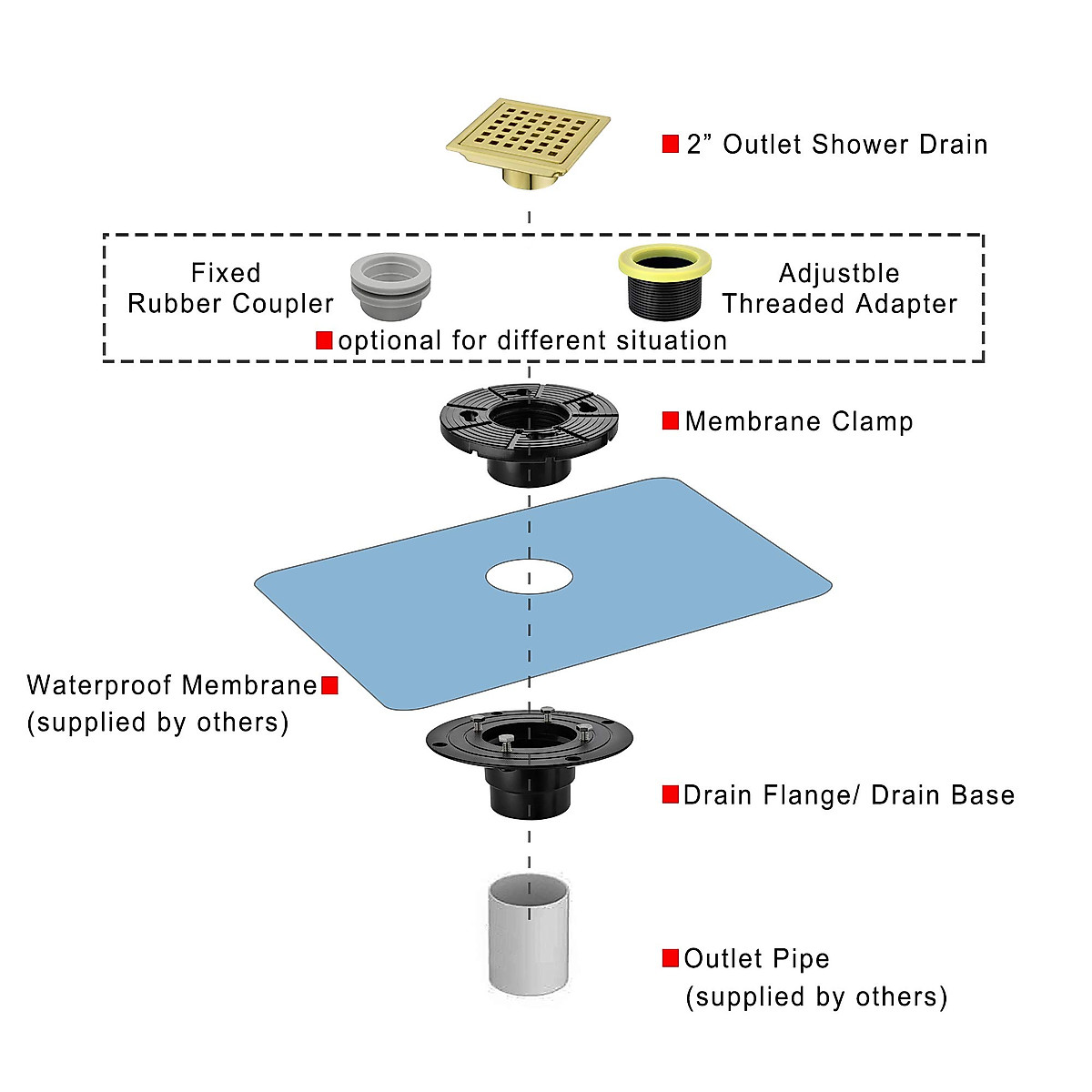 2” Outlet Shower Drain

Fixed Rubber Coupler

Adjustble Threaded Adapter

optional for different situation

Membrane Clamp

Waterproof Membrane (supplied by others)

Drain Flange/ Drain Base

Outlet Pipe (supplied by others)