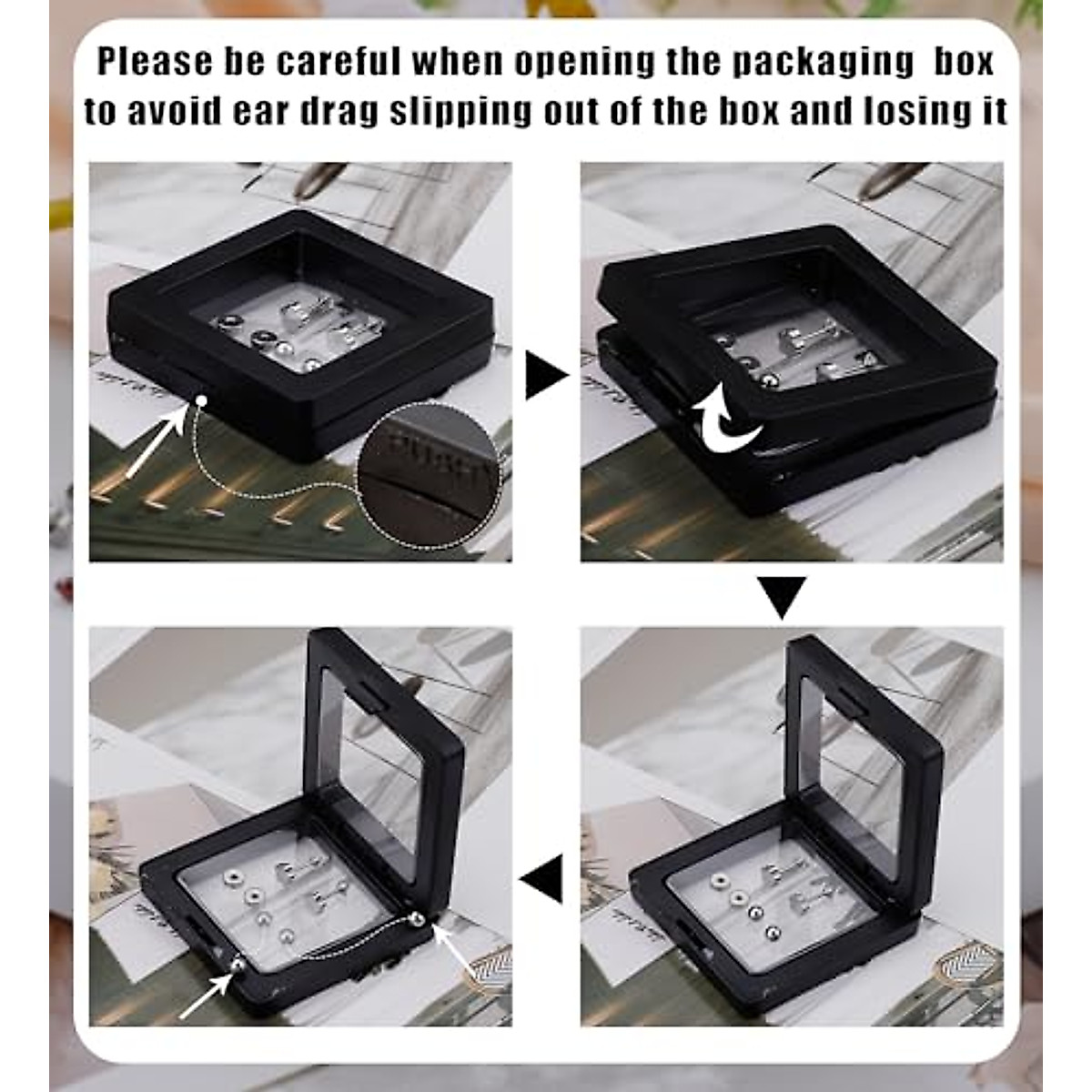 Please be careful when opening the packaging box to avoid ear drag slipping out of the box and losing it

PUSH