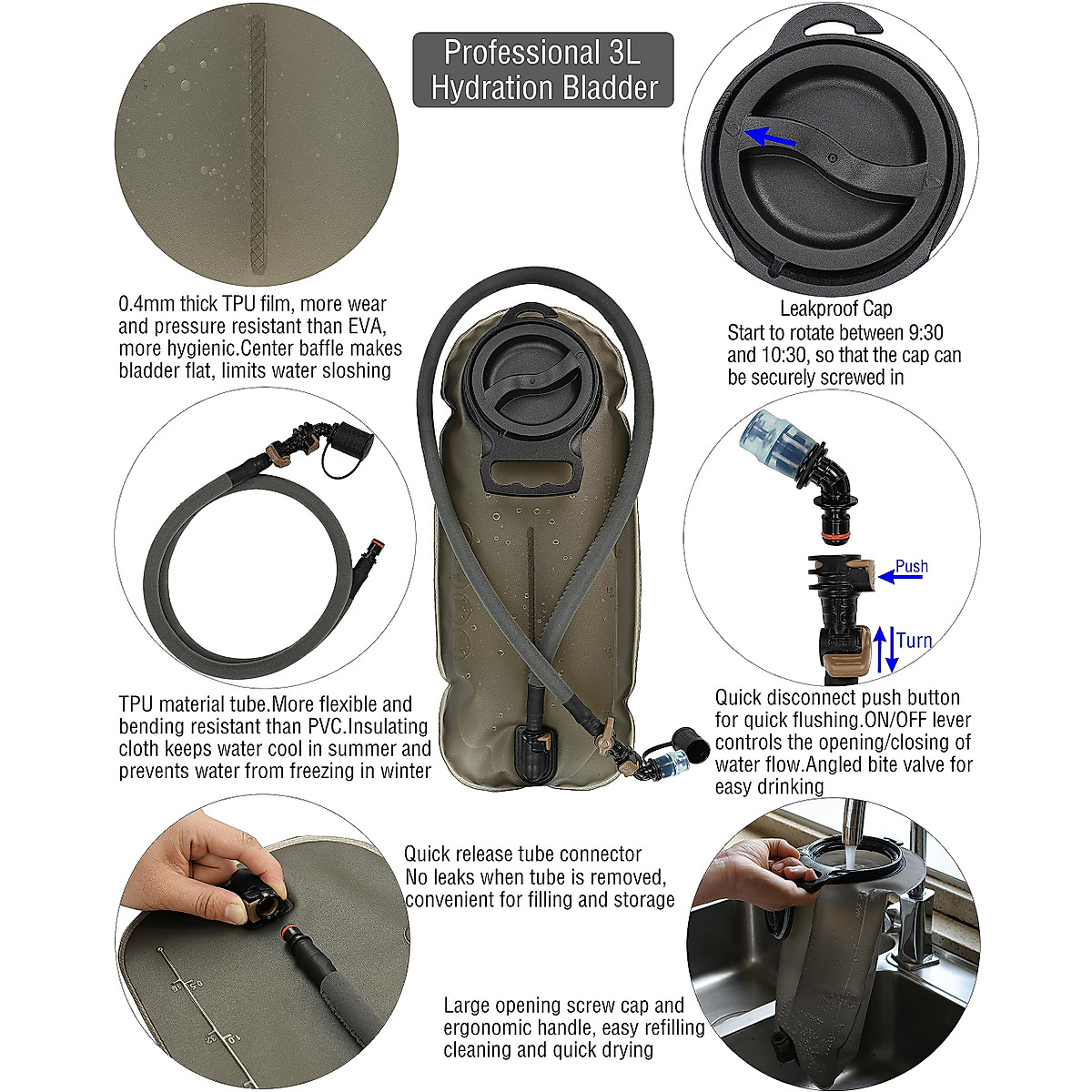 Professional 3L Hydration Bladder

0.4mm thick TPU film, more wear and pressure resistant than EVA, more hygienic.Center baffle makes bladder flat, limits water sloshing

Leakproof Cap
Start to rotate between 9:30 and 10:30, so that the cap can be securely screwed in

Push

Turn

TPU material tube.More flexible and bending resistant than PVC.Insulating cloth keeps water cool in summer and prevents water from freezing in winter

Quick disconnect push button for quick flushing.ON/OFF lever controls the opening/closing of water flow.Angled bite valve for easy drinking

Quick release tube connector
No leaks when tube is removed, convenient for filling and storage

Large opening screw cap and ergonomic handle, easy refilling cleaning and quick drying