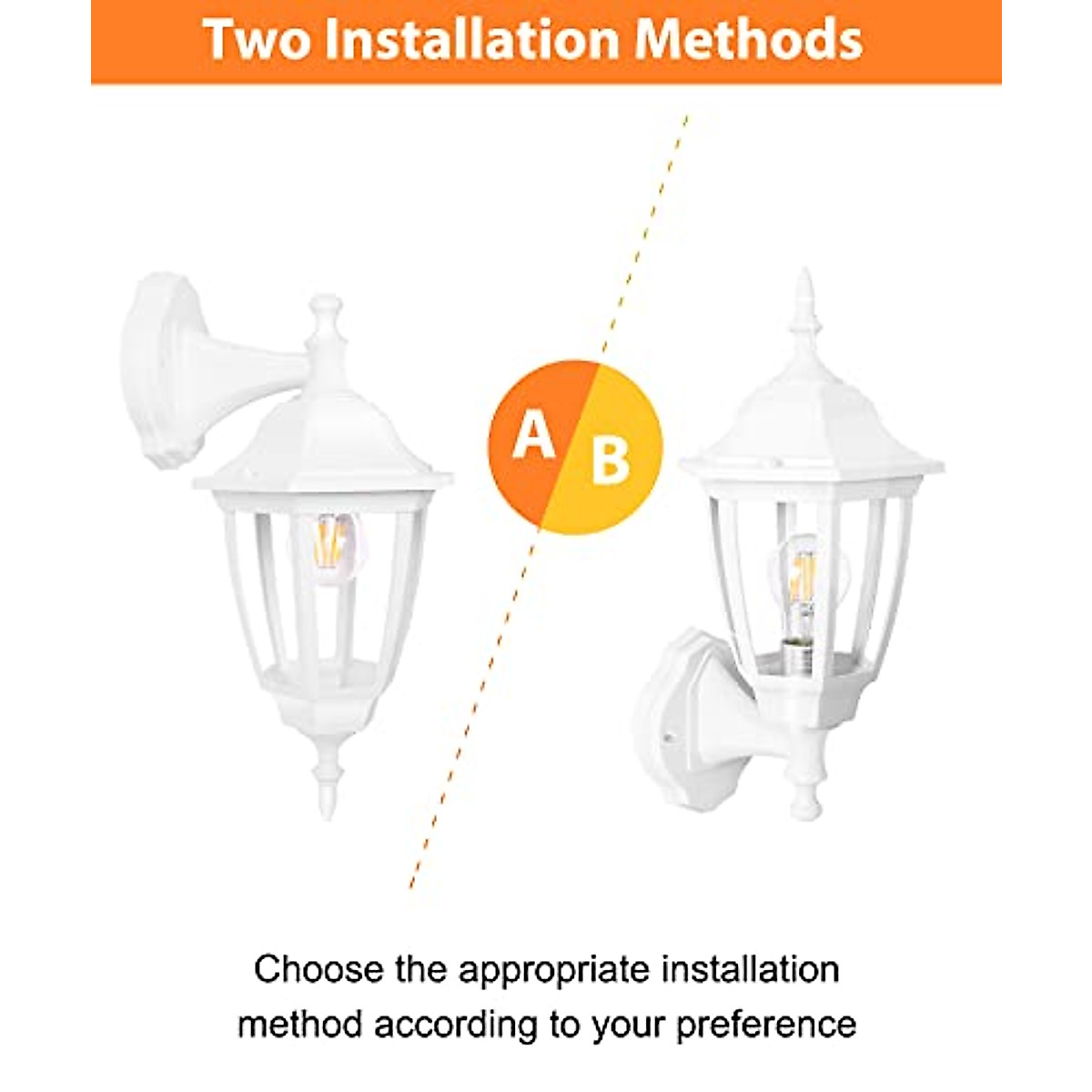 Two Installation Methods

A B

Choose the appropriate installation method according to your preference