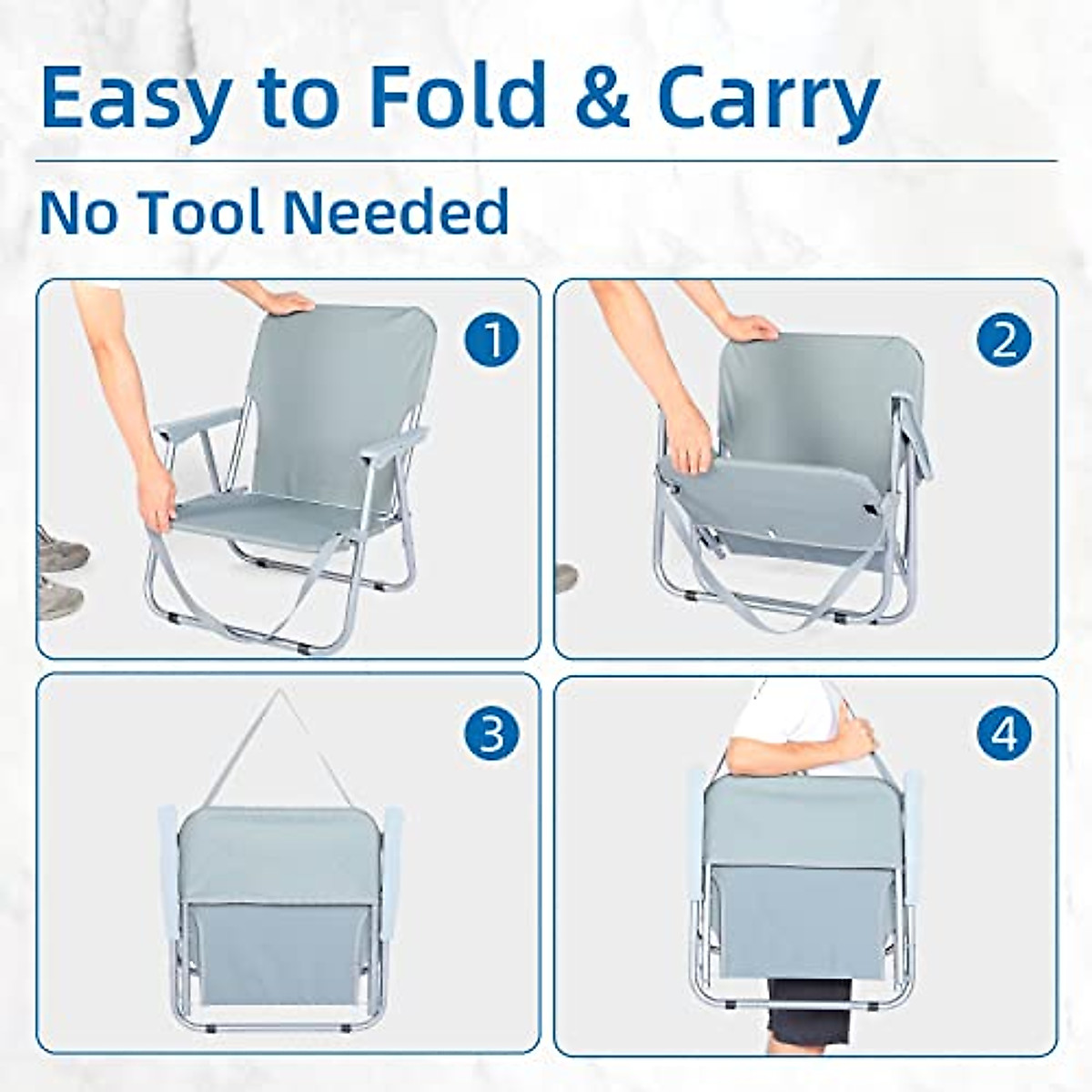 Easy to Fold & Carry

No Tool Needed

1

2

3

4