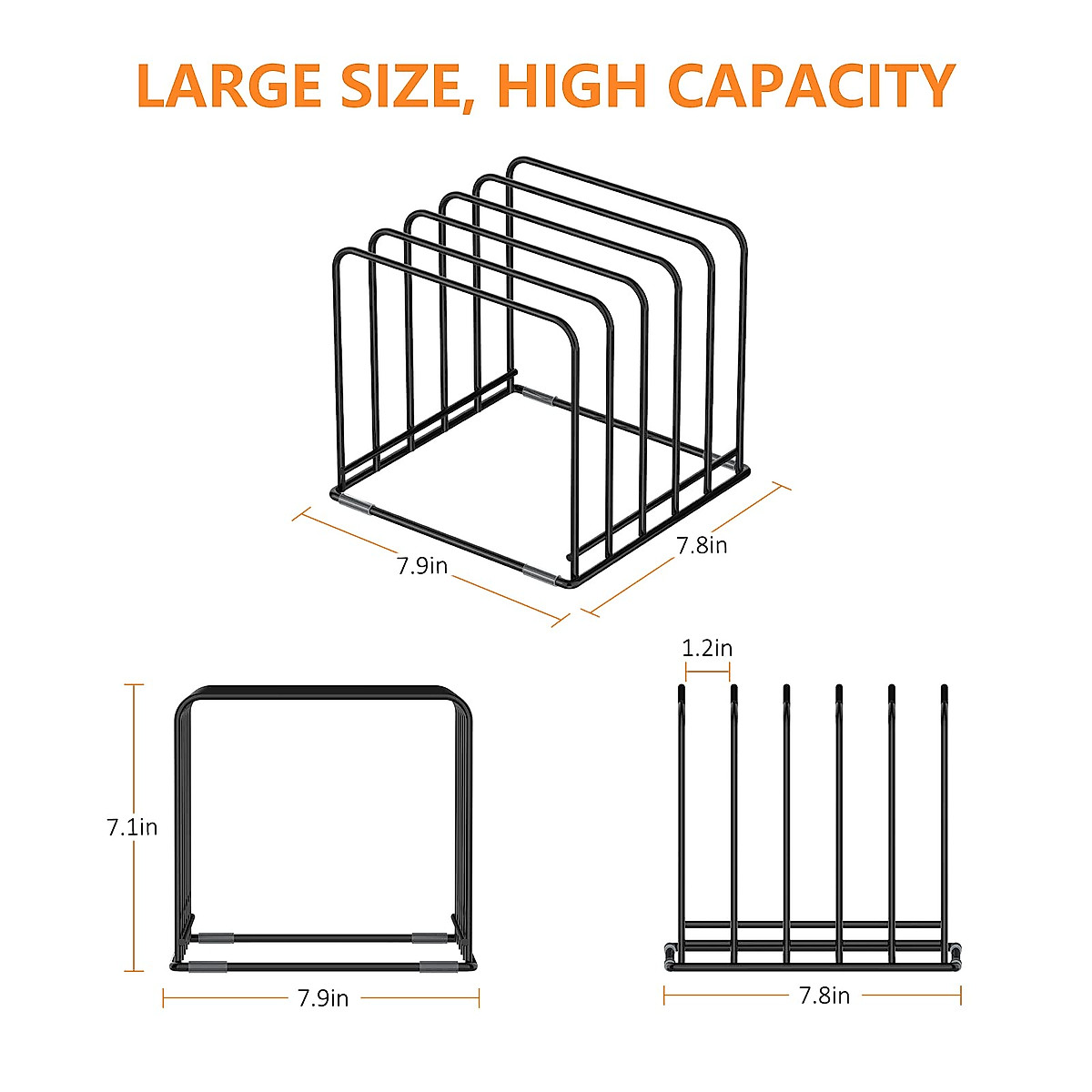 LARGE SIZE, HIGH CAPACITY

7.9in

7.8in

1.2in

7.1in

7.9in

7.8in