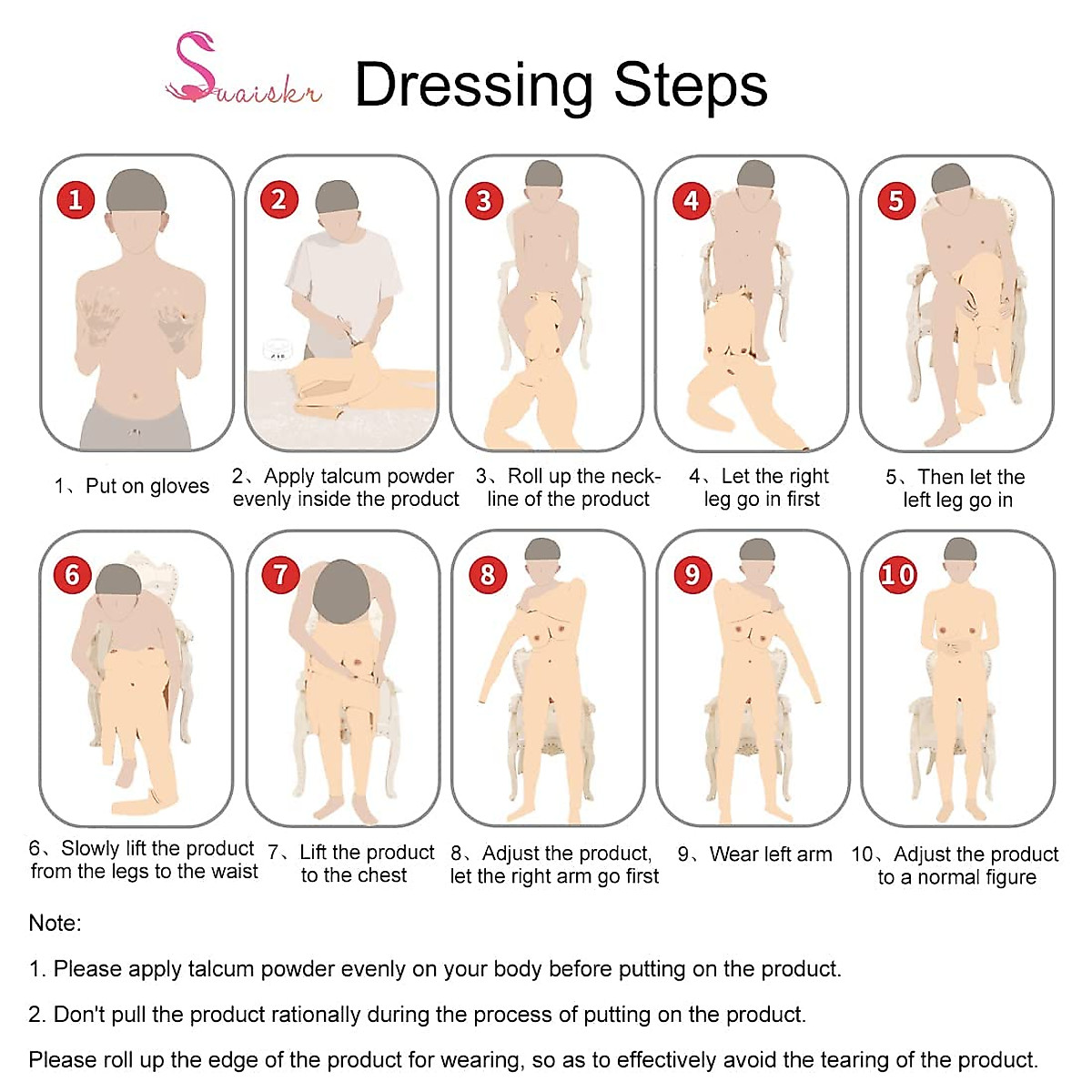 Swaiskr

Dressing Steps

1

2

3

4

5

1、Put on gloves

2、Apply talcum powder evenly inside the product

3、Roll up the neckline of the product

4、Let the right leg go in first

5、Then let the left leg go in

6

7

8

9

10

6、Slowly lift the product from the legs to the waist

7、Lift the product to the chest

8、Adjust the product, let the right arm go first

9、Wear left arm

10、Adjust the product to a normal figure

Note:

1. Please apply talcum powder evenly on your body before putting on the product.

2. Don't pull the product rationally during the process of putting on the product.

Please roll up the edge of the product for wearing, so as to effectively avoid the tearing of the product.