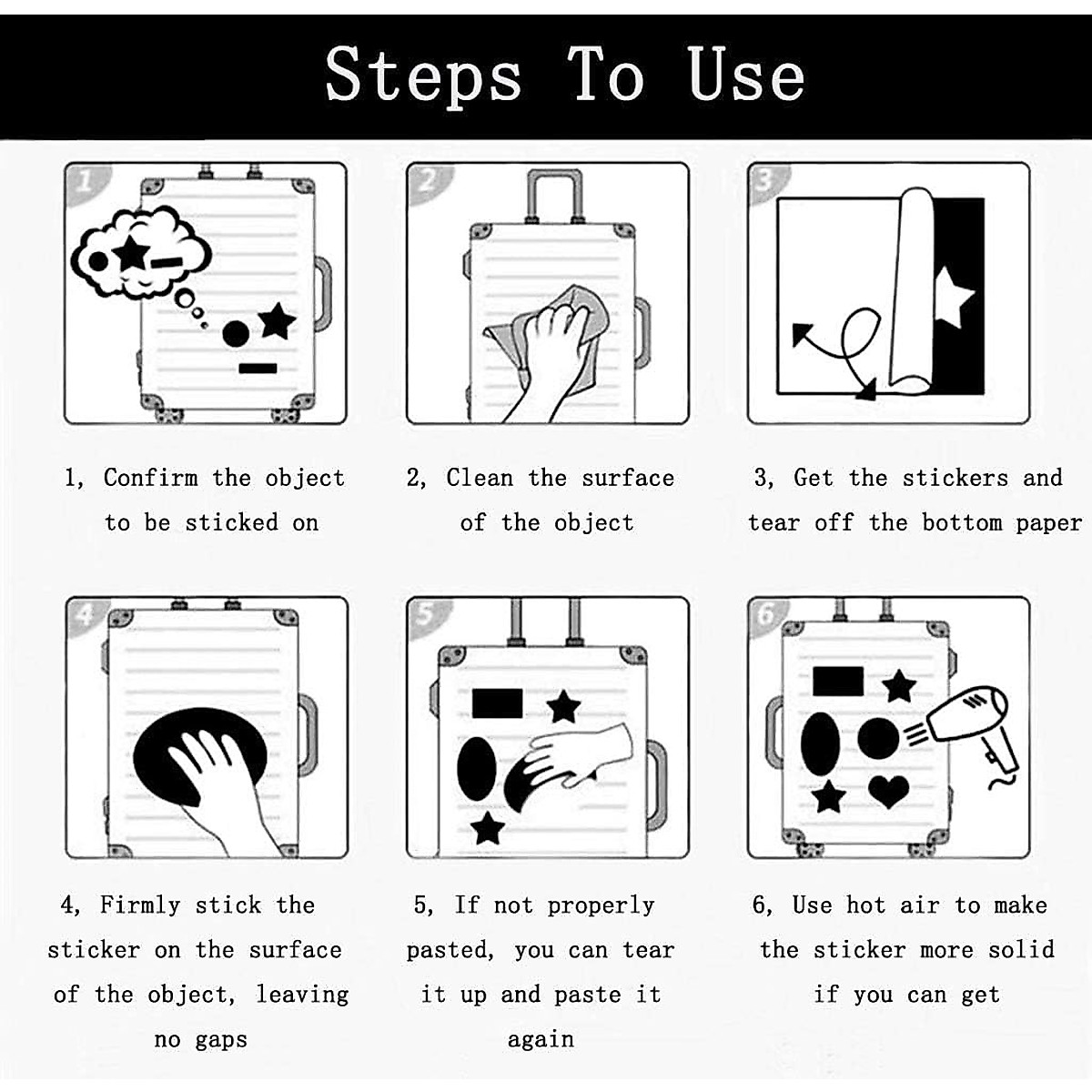 Steps To Use

1

2

3

1, Confirm the object to be sticked on

2, Clean the surface of the object

3, Get the stickers and tear off the bottom paper

4

5

6

4, Firmly stick the sticker on the surface of the object, leaving no gaps

5, If not properly pasted, you can tear it up and paste it again

6, Use hot air to make the sticker more solid if you can get