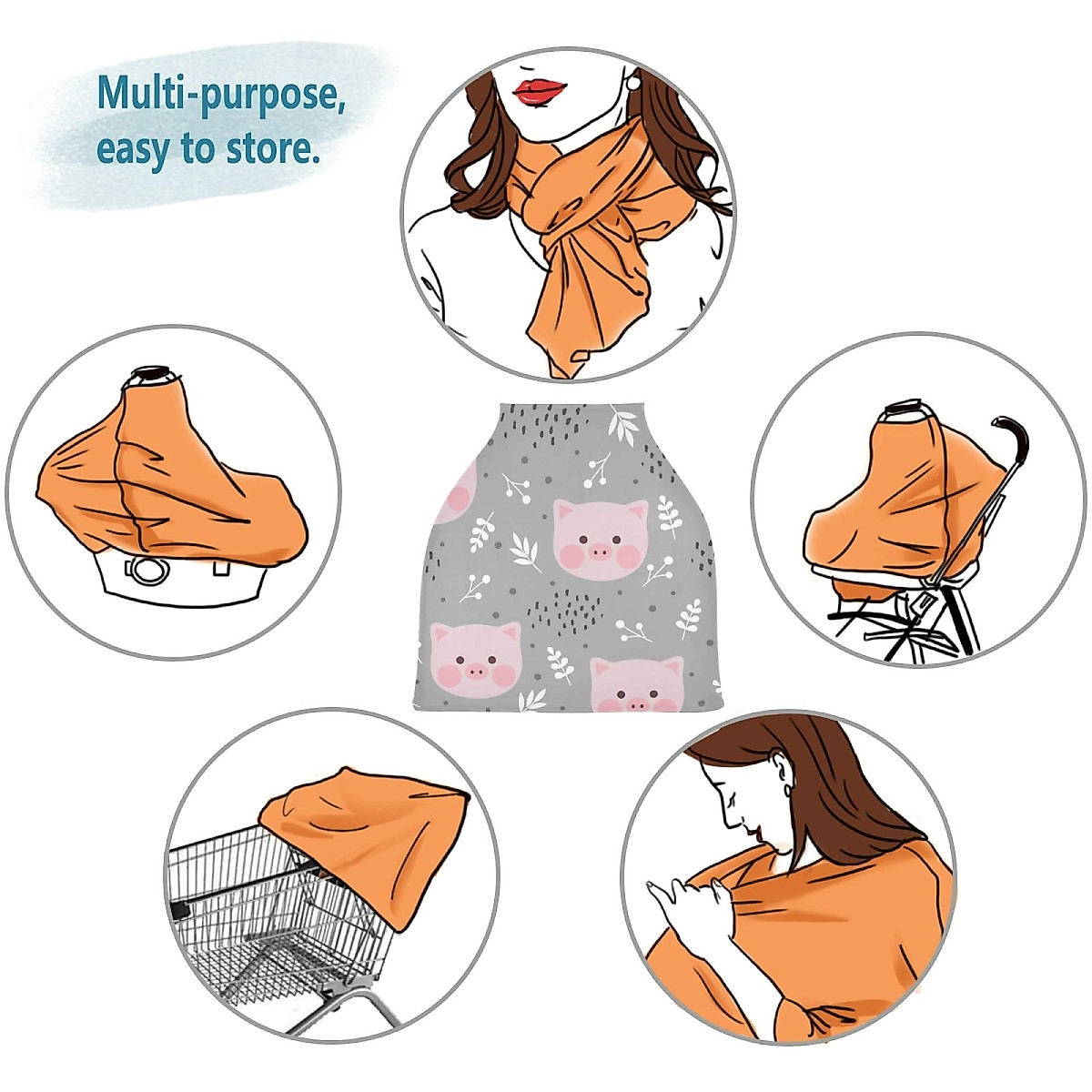 Multi-purpose, easy to store.